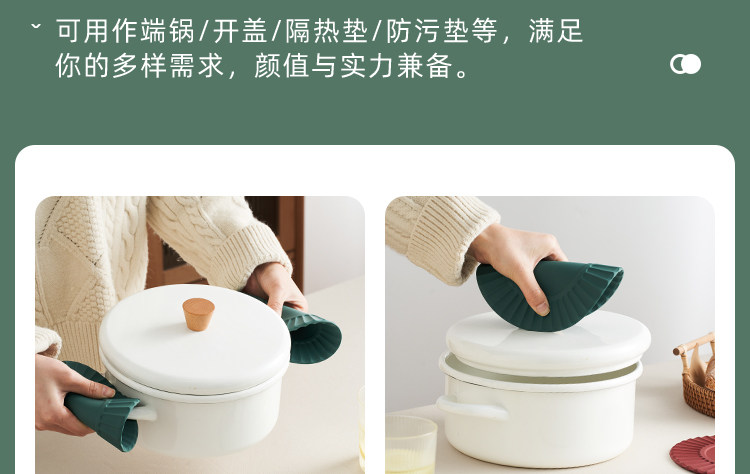 可用作端锅/开盖/隔热垫/防污垫等，满足你的多样需求，颜值与实力兼备。