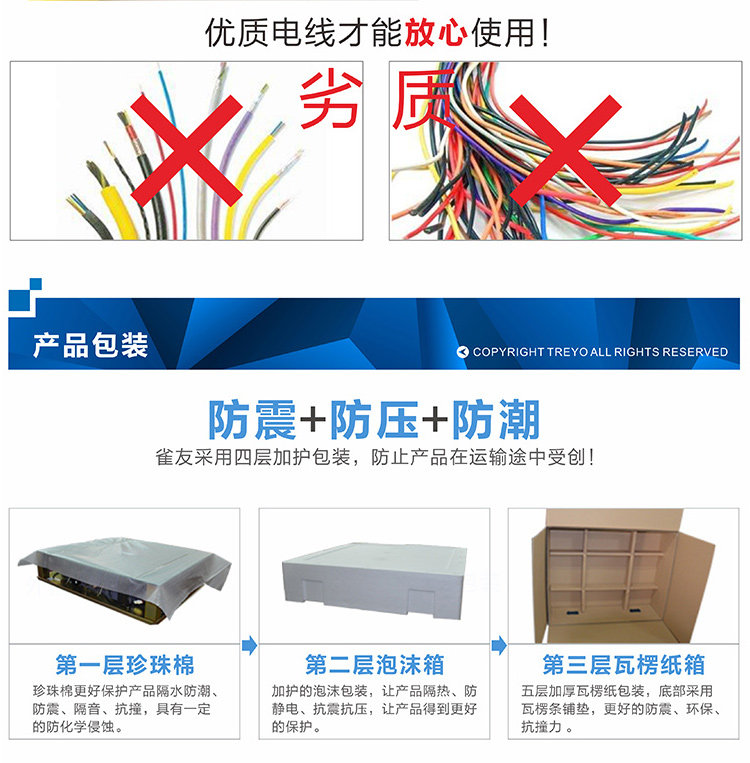 优质电线才能放心使用！

劣质

产品包装

COPYRIGHT TREYO ALL RIGHTS RESERVED

防震+防压+防潮

雀友采用四层加护包装，防止产品在运输途中受创！

第一层珍珠棉

珍珠棉更好保护产品隔水防潮、防震、隔音、抗撞，具有一定的防化学侵蚀。

第二层泡沫箱

加护的泡沫包装，让产品隔热、防静电、抗震抗压，让产品得到更好的保护。

第三层瓦楞纸箱

五层加厚瓦楞纸包装，底部采用瓦楞条铺垫，更好的防震、环保、抗撞力 。