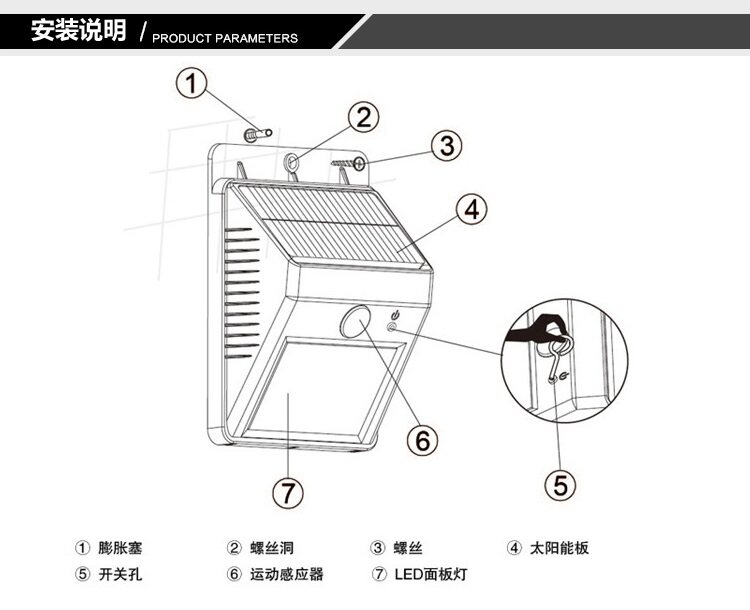 安装说明 / PRODUCT PARAMETERS

①
②
③
④
⑤
⑥
⑦

① 膨胀塞
② 螺丝洞
③ 螺丝
④ 太阳能板
⑤ 开关孔
⑥ 运动感应器
⑦ LED面板灯