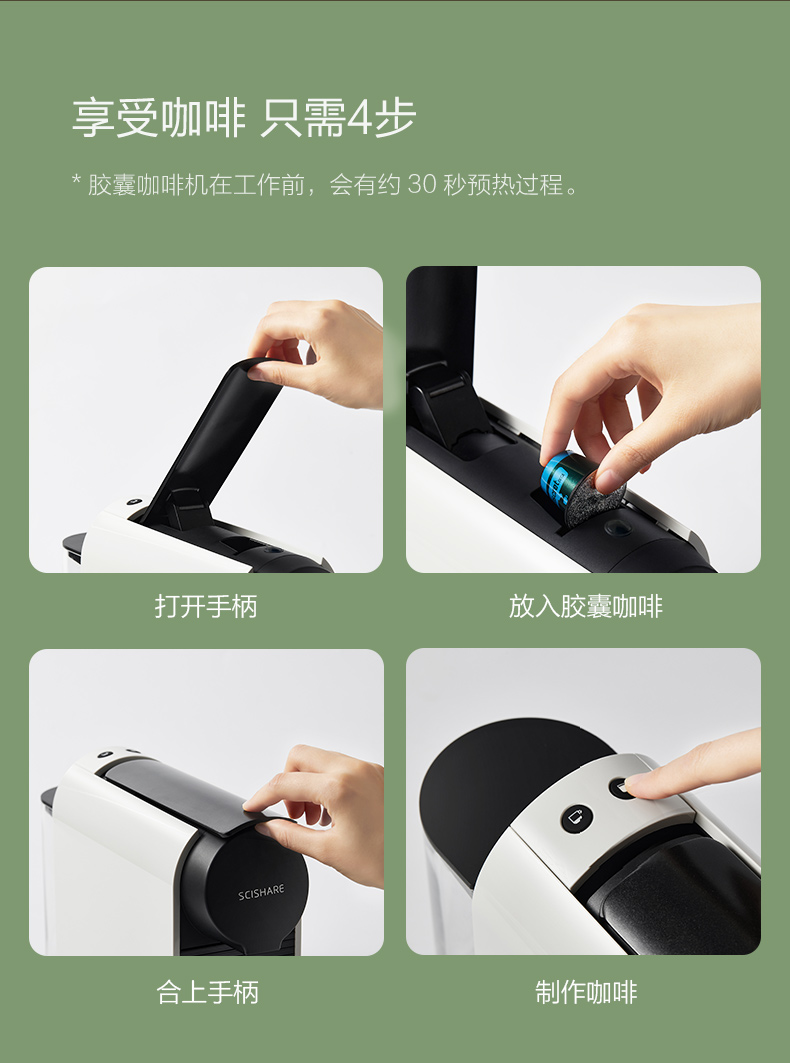 享受咖啡 只需4步

* 胶囊咖啡机在工作前，会有约 30 秒预热过程。

打开手柄

放入胶囊咖啡

SCISHARE

合上手柄

制作咖啡