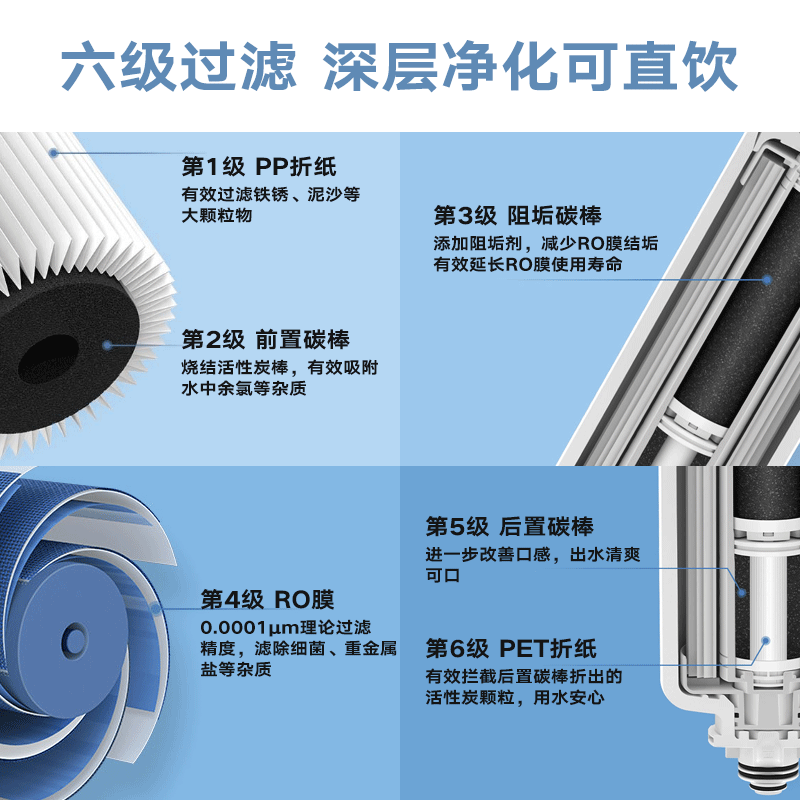 六级过滤 深层净化可直饮

第1级 PP折纸
有效过滤铁锈、泥沙等大颗粒物

第2级 前置碳棒
烧结活性炭棒，有效吸附水中余氯等杂质

第3级 阻垢碳棒
添加阻垢剂，减少RO膜结垢
有效延长RO膜使用寿命

第4级 RO膜
0.0001μm理论过滤精度，滤除细菌、重金属盐等杂质

第5级 后置碳棒
进一步改善口感，出水清爽可口

第6级 PET折纸
有效拦截后置碳棒折出的活性炭颗粒，用水安心