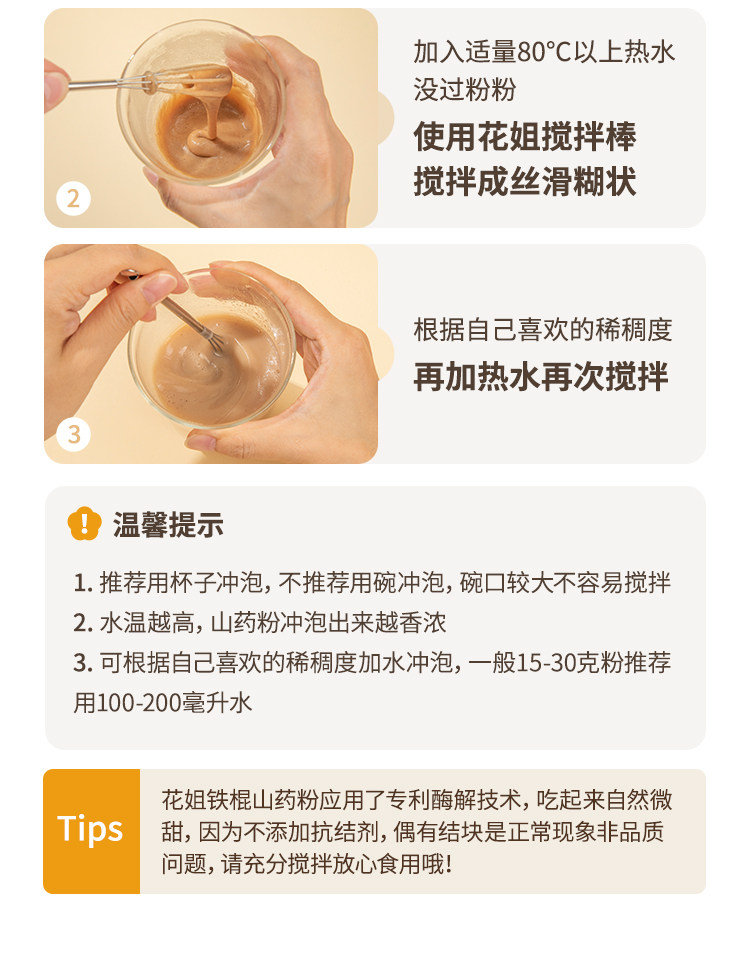 2

加入适量80°C以上热水没过粉粉

使用花姐搅拌棒搅拌成丝滑糊状

3

根据自己喜欢的稀稠度

再加热水再次搅拌

温馨提示

1. 推荐用杯子冲泡，不推荐用碗冲泡，碗口较大不容易搅拌
2. 水温越高，山药粉冲泡出来越香浓
3. 可根据自己喜欢的稀稠度加水冲泡，一般15-30克粉推荐用100-200毫升水

Tips

花姐铁棍山药粉应用了专利酶解技术，吃起来自然微甜，因为不添加抗结剂，偶有结块是正常现象非品质问题，请充分搅拌放心食用哦！