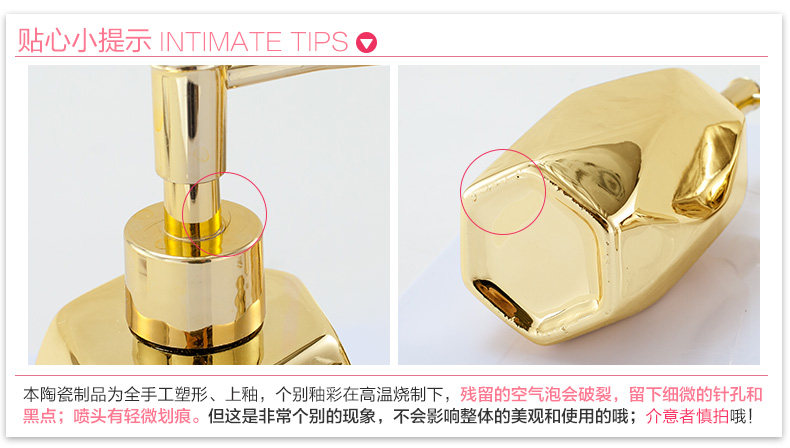 贴心小提示 INTIMATE TIPS

本陶瓷制品为全手工塑形、上釉，个别釉彩在高温烧制下，残留的空气泡会破裂，留下细微的针孔和黑点；喷头有轻微划痕。但这是非常个别的现象，不会影响整体的美观和使用的哦；介意者慎拍哦！