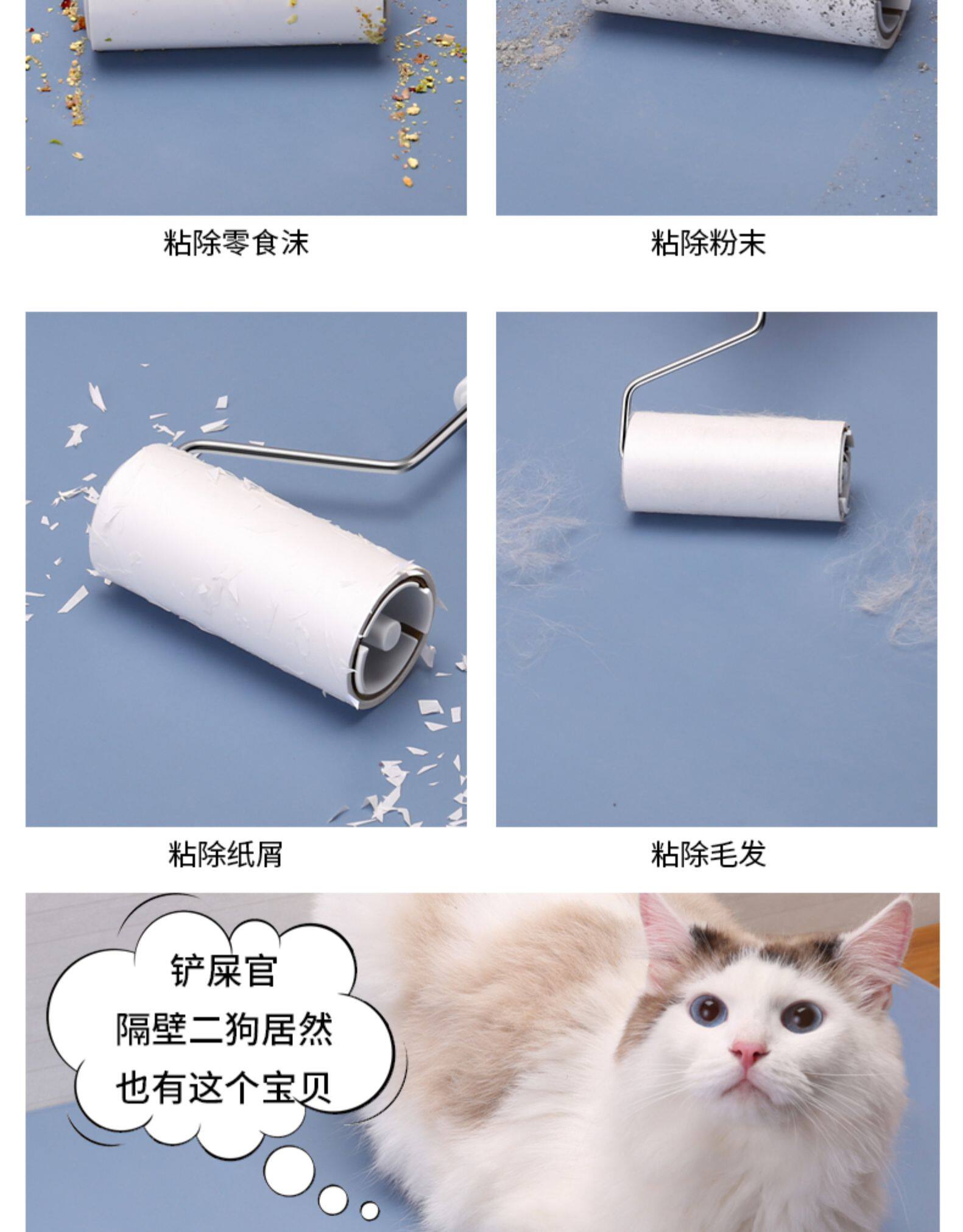 粘除零食沫

粘除粉末

粘除纸屑

粘除毛发

铲屎官
隔壁二狗居然
也有这个宝贝