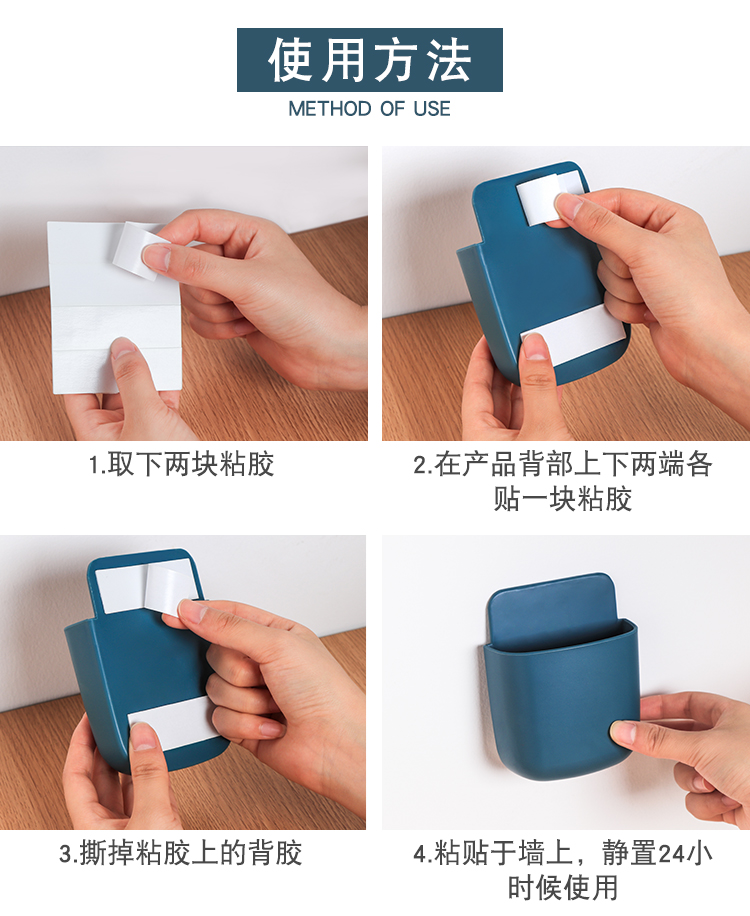 使用方法
METHOD OF USE

1.取下两块粘胶

2.在产品背部上下两端各贴一块粘胶

3.撕掉粘胶上的背胶

4.粘贴于墙上，静置24小时候使用