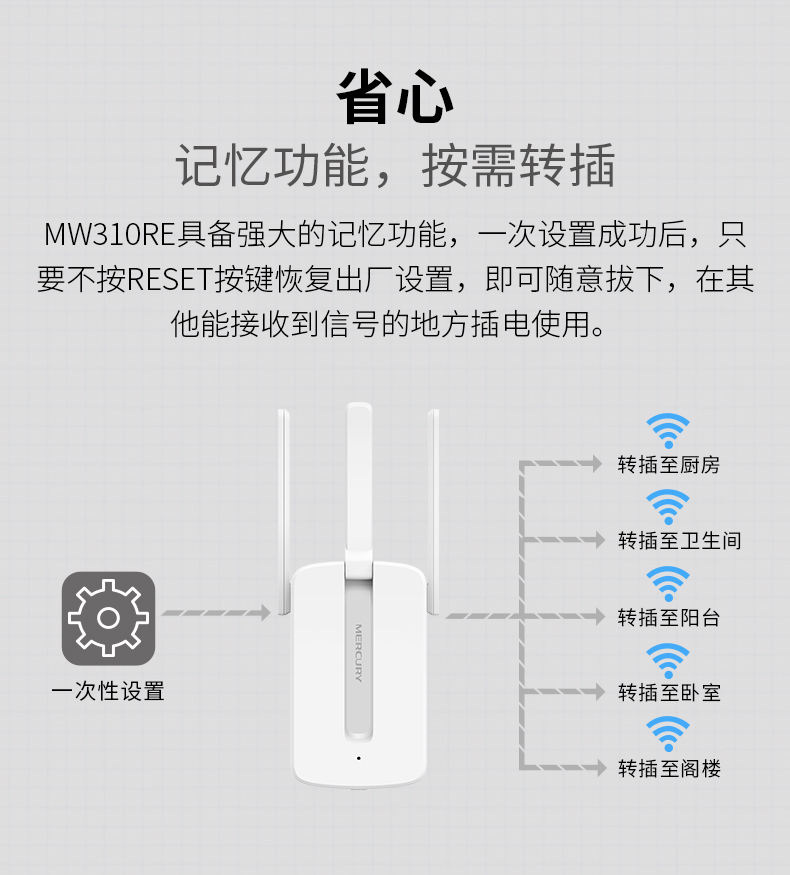 省心

记忆功能，按需转插

MW310RE具备强大的记忆功能，一次设置成功后，只要不按RESET按键恢复出厂设置，即可随意拔下，在其他能接收到信号的地方插电使用。

一次性设置

MERCURY

转插至厨房

转插至卫生间

转插至阳台

转插至卧室

转插至阁楼