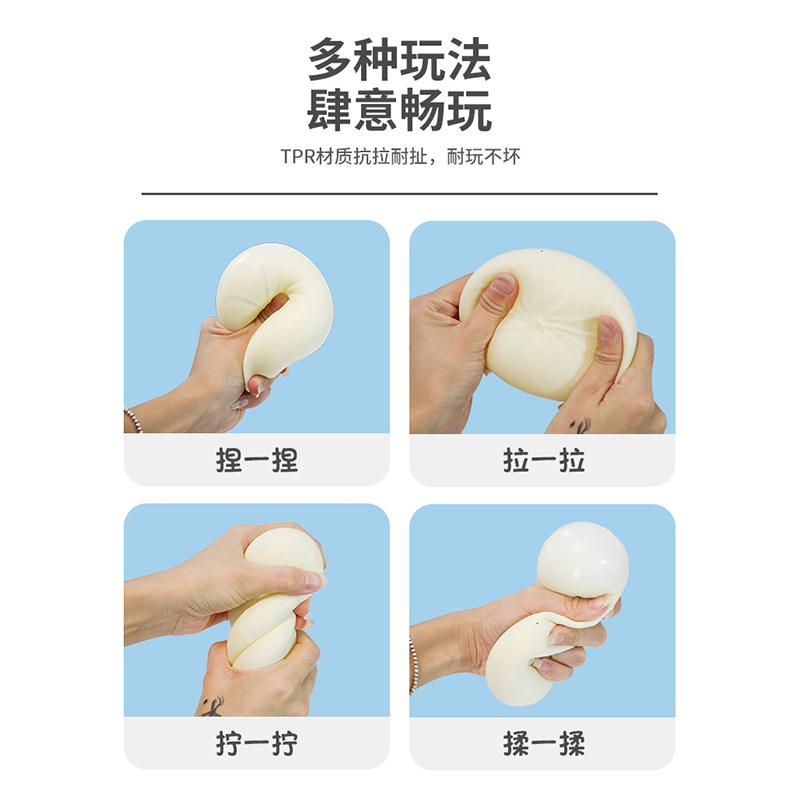 多种玩法
肆意畅玩

TPR材质抗拉耐扯，耐玩不坏

捏一捏

拉一拉

拧一拧

揉一揉