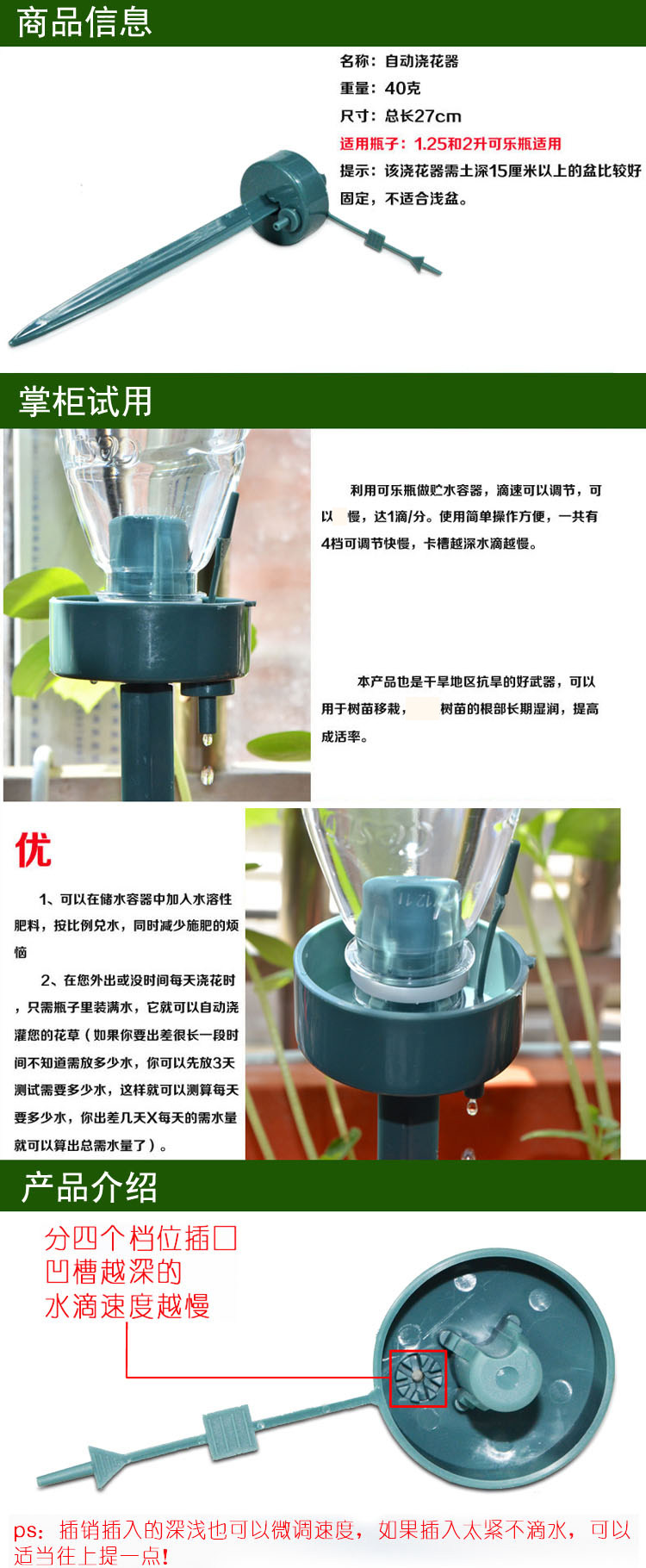 商品信息

名称：自动浇花器
重量：40克
尺寸：总长27cm
适用瓶子：1.25和2升可乐瓶适用
提示：该浇花器需土深15厘米以上的盆比较好固定，不适合浅盆。

掌柜试用

利用可乐瓶做贮水容器，滴速可以调节，可以 慢，达1滴/分。使用简单操作方便，一共有4档可调节快慢，卡槽越深水滴越慢。

本产品也是干旱地区抗旱的好武器，可以用于树苗移栽， 树苗的根部长期湿润，提高成活率。

优

1、可以在储水容器中加入水溶性肥料，按比例兑水，同时减少施肥的烦恼

2、在您外出或没时间每天浇花时，只需瓶子里装满水，它就可以自动浇灌您的花草（如果你要出差很长一段时间不知道需放多少水，你可以先放3天测试需要多少水，这样就可以测算每天要多少水，你出差几天X每天的需水量就可以算出总需水量了）。

产品介绍

分四个档位插口
凹槽越深的
水滴速度越慢

ps：插销插入的深浅也可以微调速度，如果插入太紧不滴水，可以适当往上提一点!