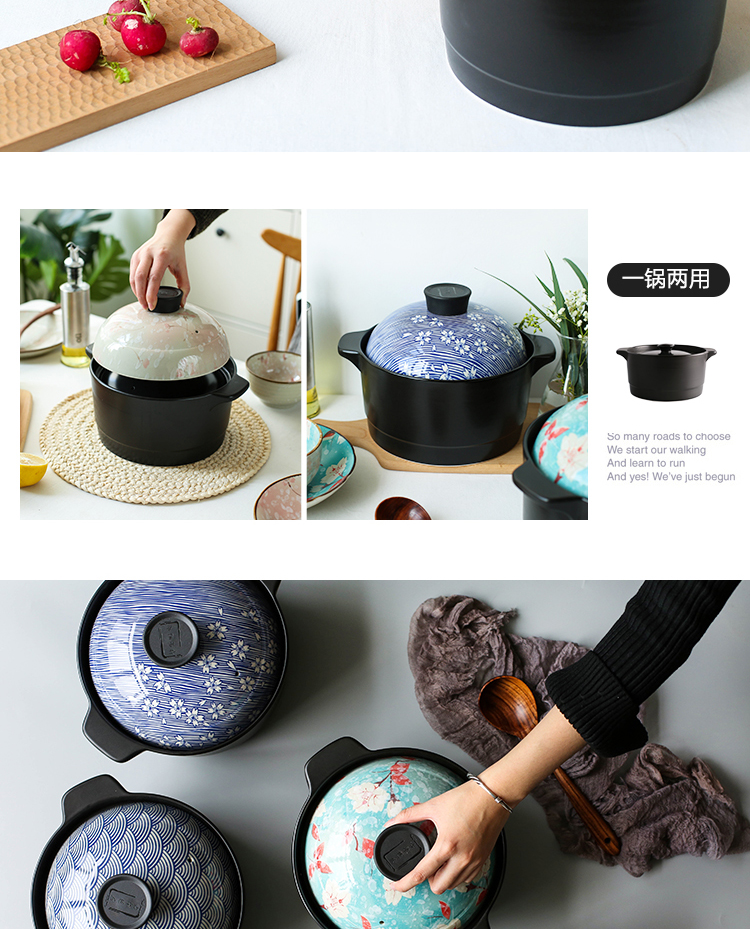 一锅两用

So many roads to choose
We start our walking
And learn to run
And yes! We've just begun