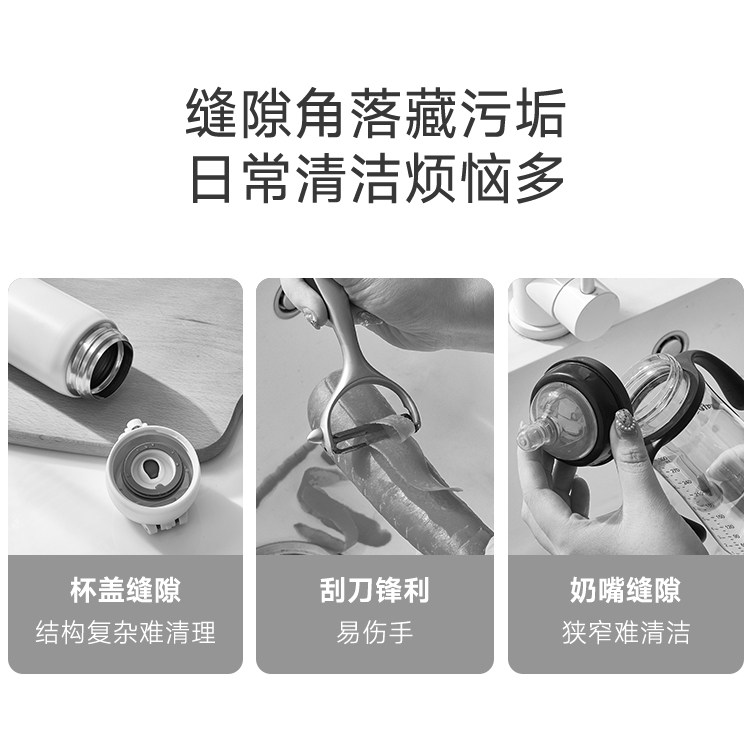 缝隙角落藏污垢
日常清洁烦恼多

杯盖缝隙
结构复杂难清理

刮刀锋利
易伤手

奶嘴缝隙
狭窄难清洁