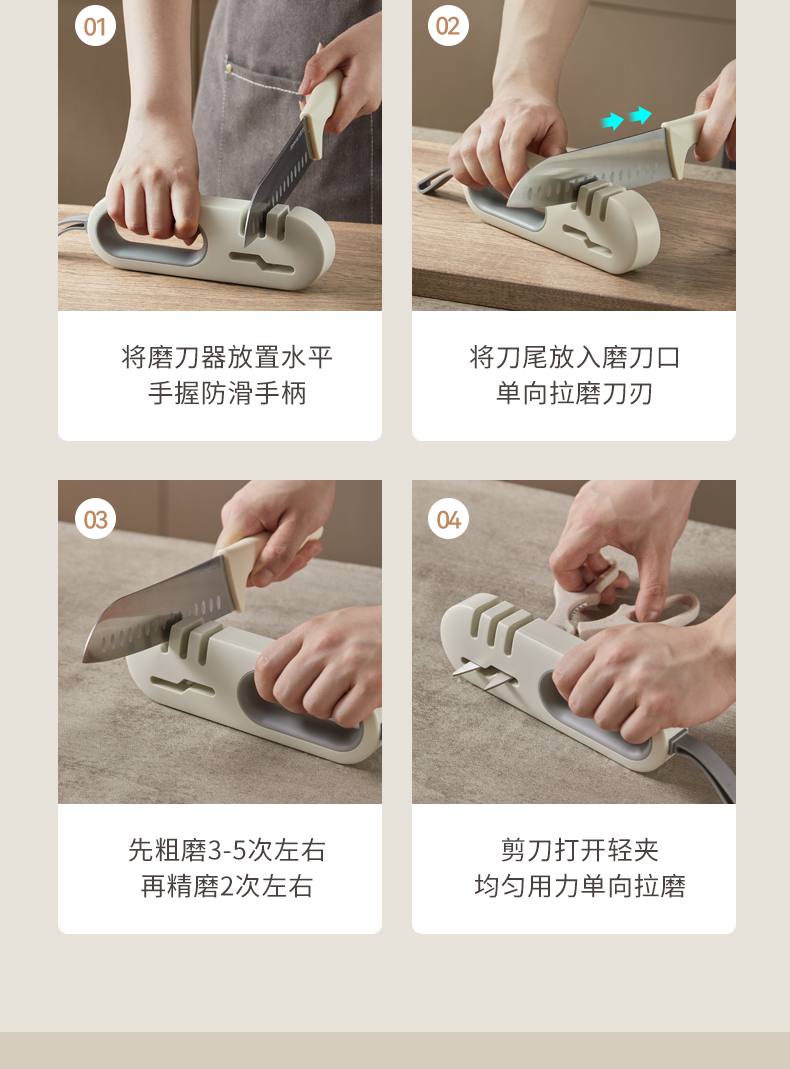 01

将磨刀器放置水平
手握防滑手柄

02

将刀尾放入磨刀口
单向拉磨刀刃

03

先粗磨3-5次左右
再精磨2次左右

04

剪刀打开轻夹
均匀用力单向拉磨