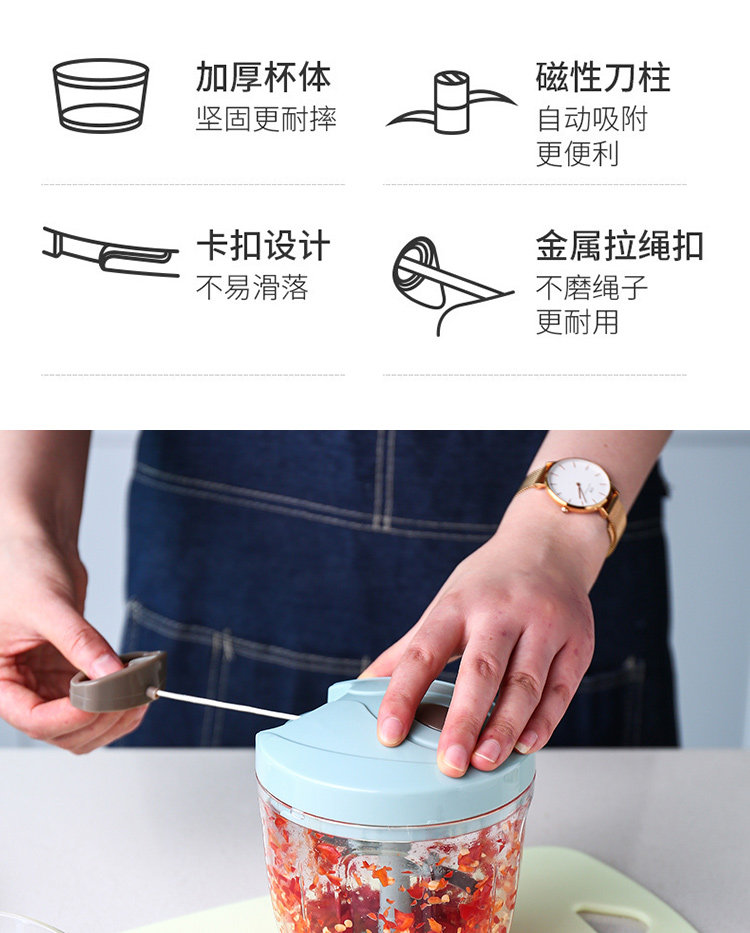 加厚杯体
坚固更耐摔

磁性刀柱
自动吸附
更便利

卡扣设计
不易滑落

金属拉绳扣
不磨绳子
更耐用