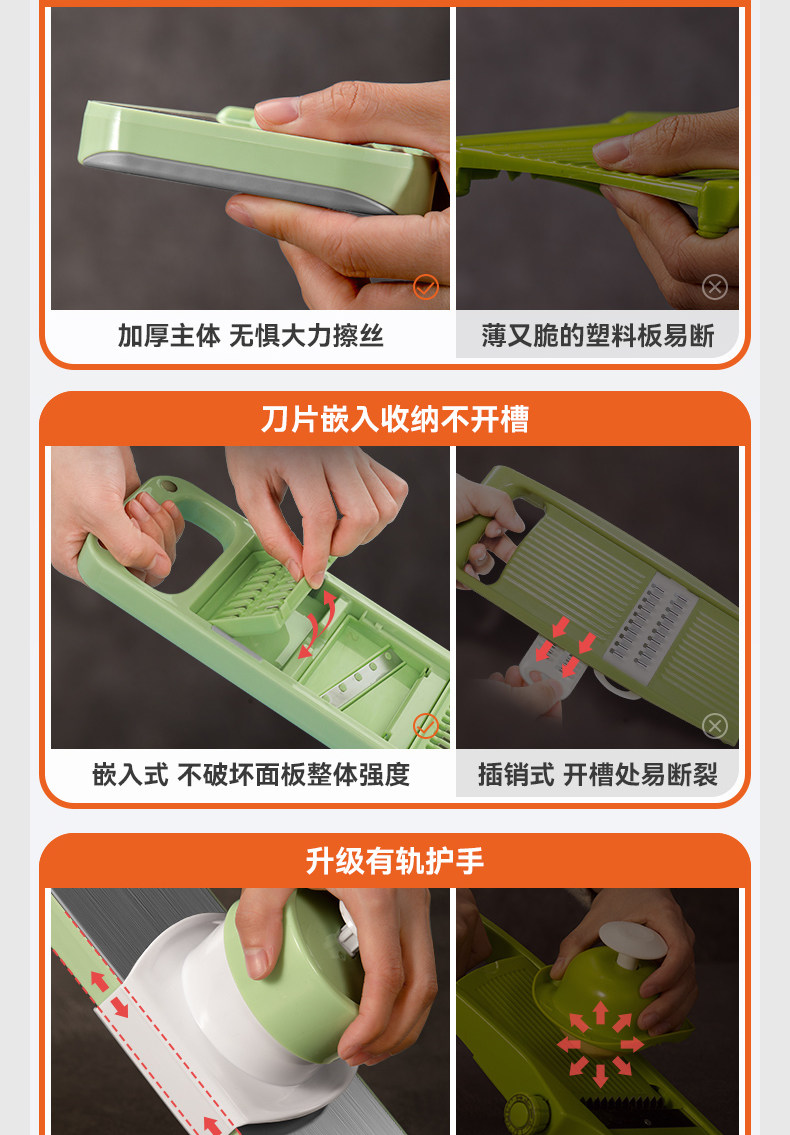 加厚主体 无惧大力擦丝

薄又脆的塑料板易断

刀片嵌入收纳不开槽

嵌入式 不破坏面板整体强度

插销式 开槽处易断裂

升级有轨护手