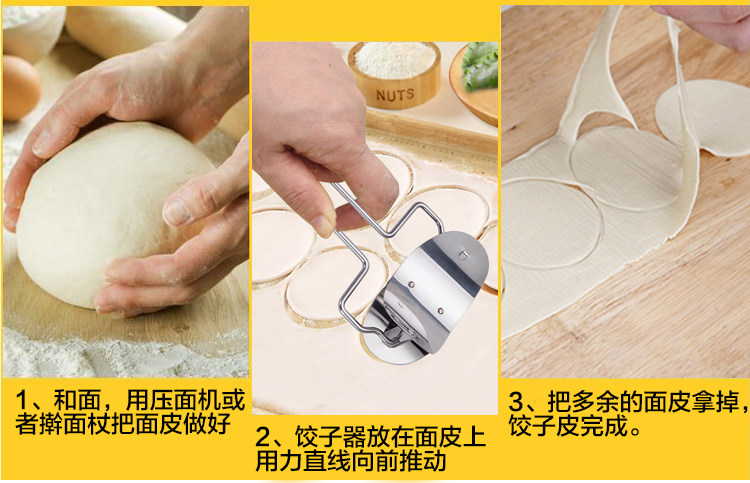 NUTS

1、和面，用压面机或者擀面杖把面皮做好

2、饺子器放在面皮上用力直线向前推动

3、把多余的面皮拿掉，饺子皮完成。