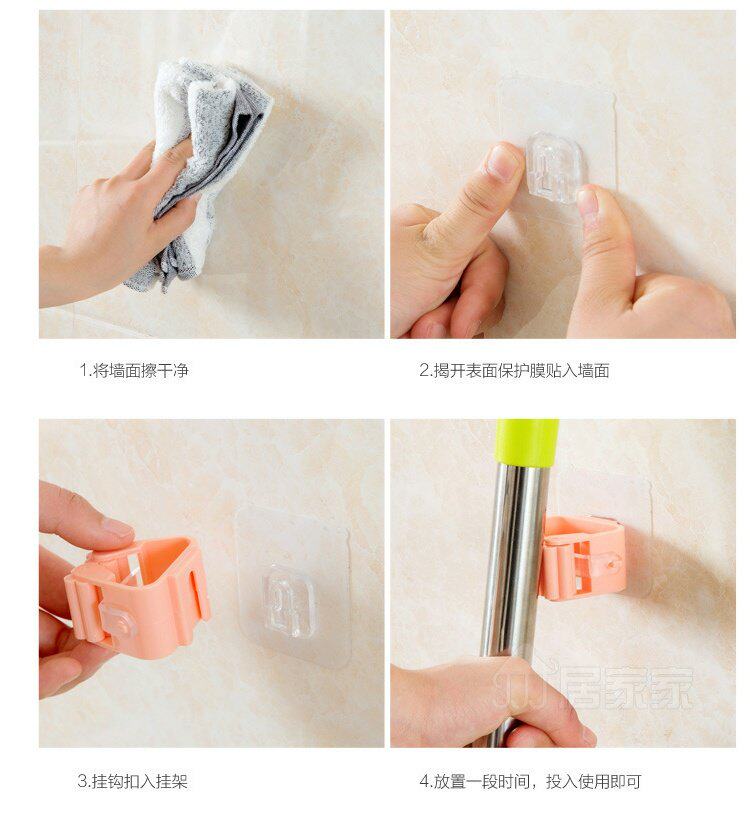 1.将墙面擦干净

2.揭开表面保护膜贴入墙面

3.挂钩扣入挂架

4.放置一段时间，投入使用即可

居家家