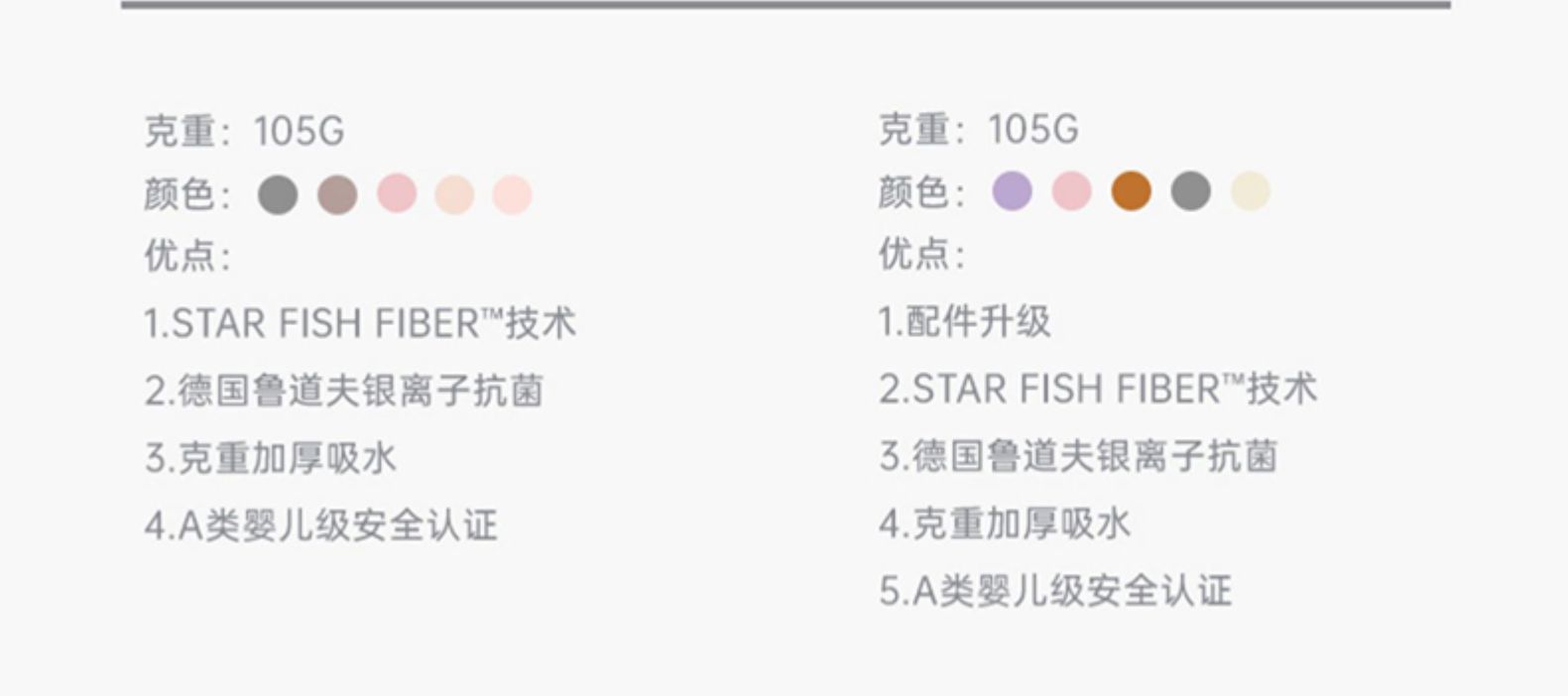 克重：105G
颜色：
优点：
1.STAR FISH FIBER™技术
2.德国鲁道夫银离子抗菌
3.克重加厚吸水
4.A类婴儿级安全认证

克重：105G
颜色：
优点：
1.配件升级
2.STAR FISH FIBER™技术
3.德国鲁道夫银离子抗菌
4.克重加厚吸水
5.A类婴儿级安全认证