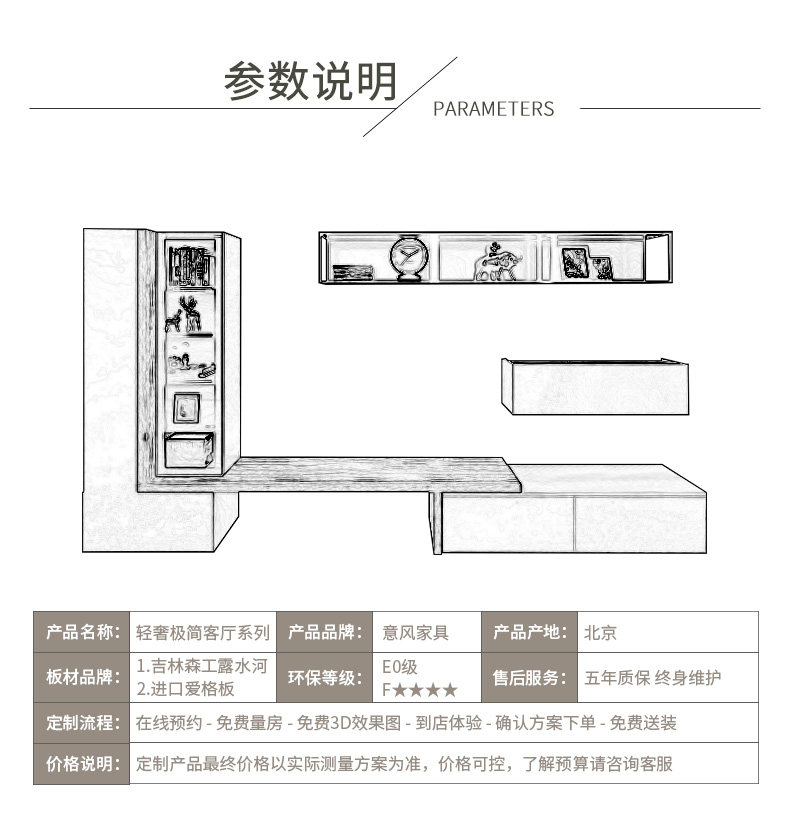 参数说明

PARAMETERS

| 产品名称: | 轻奢极简客厅系列 | 产品品牌: | 意风家具 | 产品产地: | 北京 |
|---|---|---|---|---|---|
| 板材品牌: | 1.吉林森工露水河 2.进口爱格板 | 环保等级: | E0级 F★★★★ | 售后服务: | 五年质保 终身维护 |
| 定制流程: | 在线预约 - 免费量房 - 免费3D效果图 - 到店体验 - 确认方案下单 - 免费送装 | | | | |
| 价格说明: | 定制产品最终价格以实际测量方案为准，价格可控，了解预算请咨询客服 | | | | |