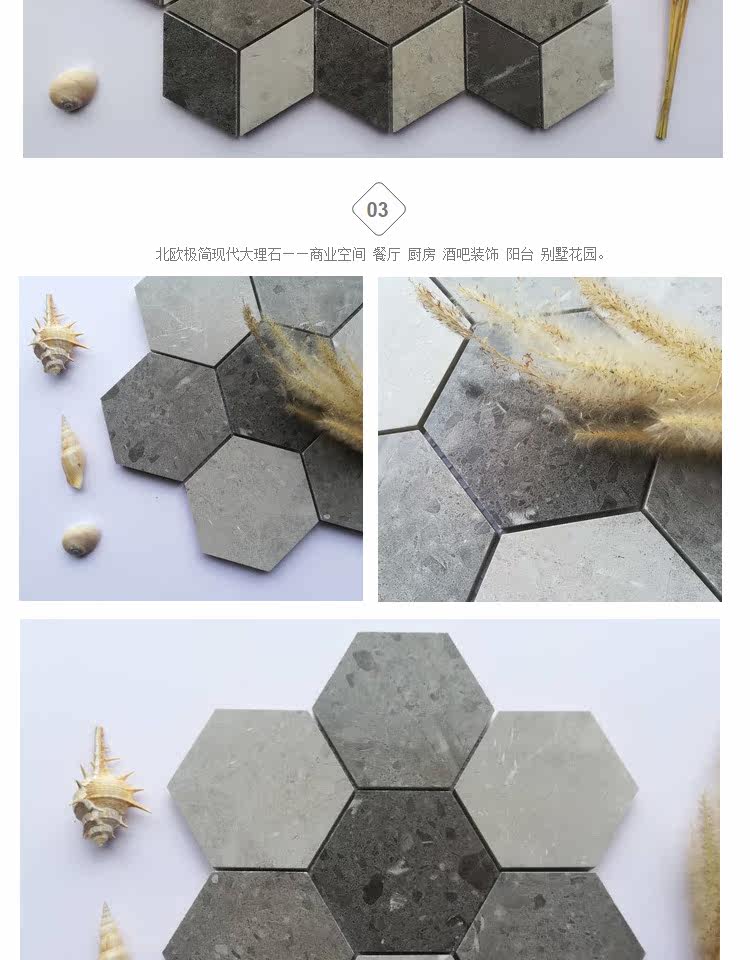 03

北欧极简现代大理石——商业空间 餐厅 厨房 酒吧装饰 阳台 别墅花园。