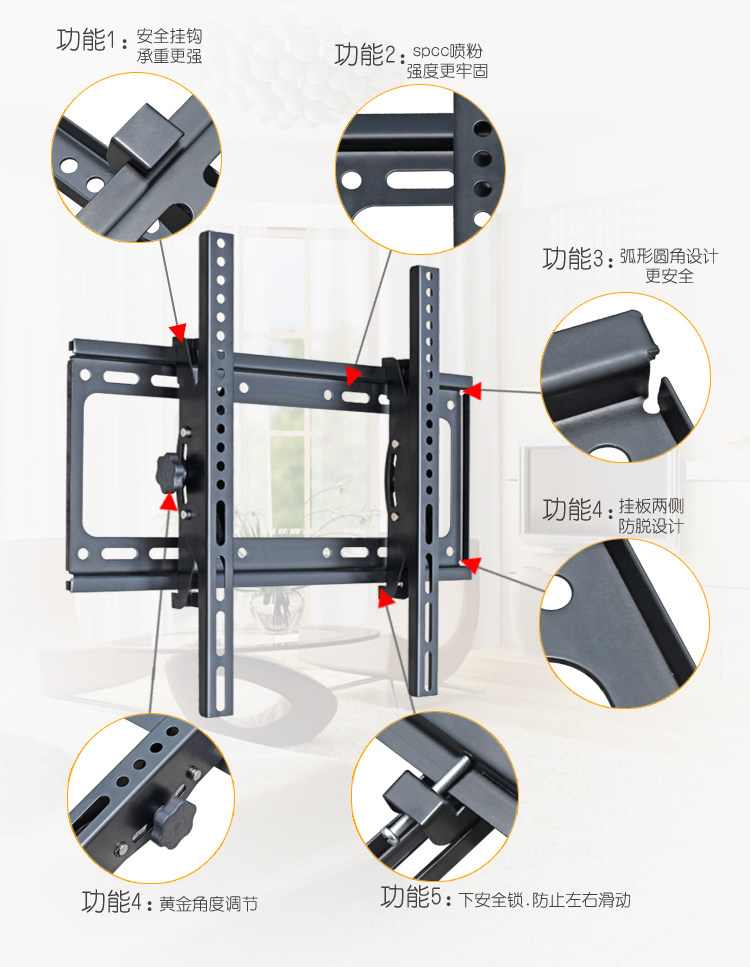 功能1：安全挂钩
承重更强

功能2：spcc喷粉
强度更牢固

功能3：弧形圆角设计
更安全

功能4：挂板两侧
防脱设计

功能4：黄金角度调节

功能5：下安全锁.防止左右滑动