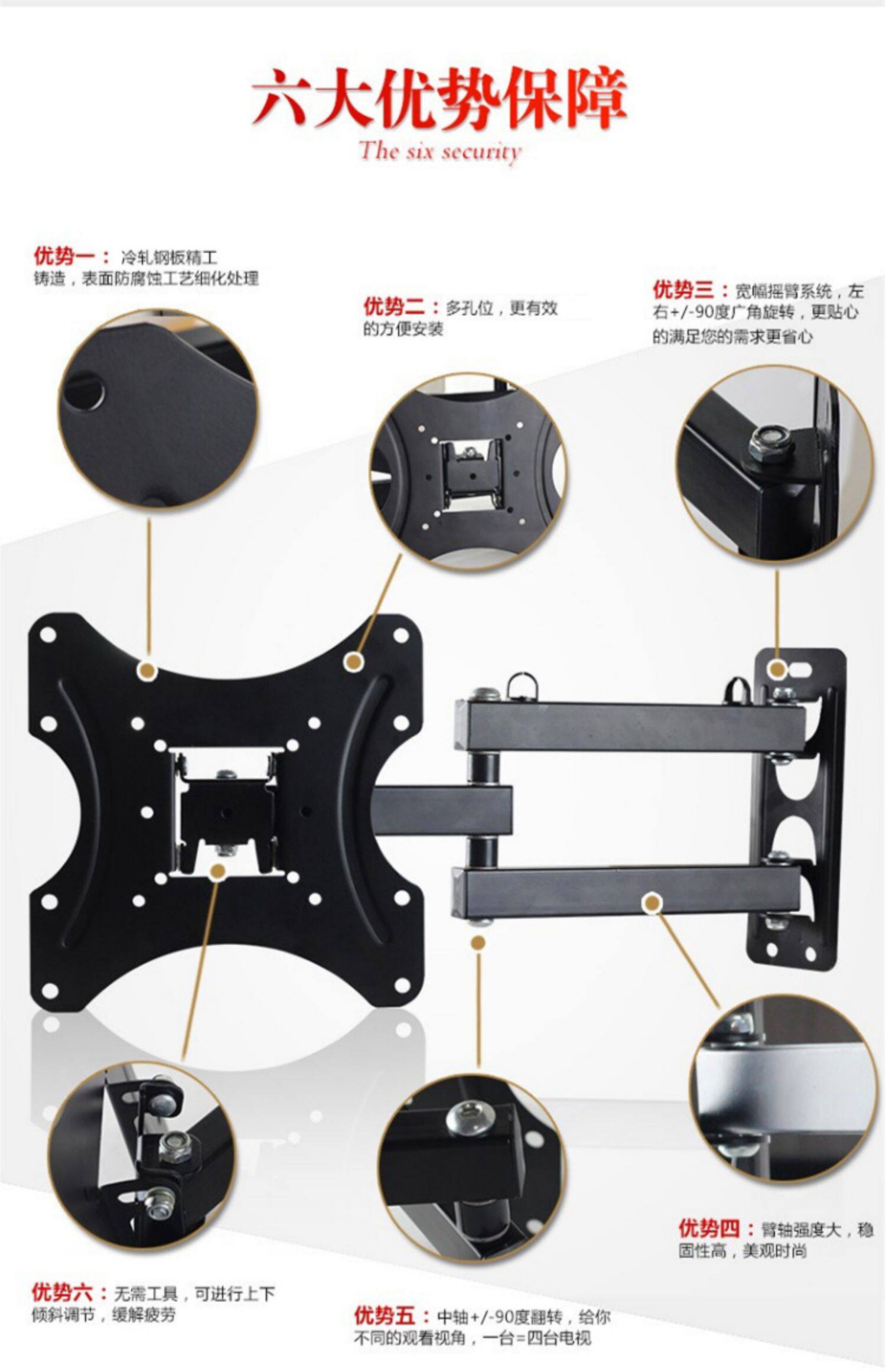 六大优势保障

The six security

优势一：冷轧钢板精工铸造，表面防腐蚀工艺细化处理

优势二：多孔位，更有效的方便安装

优势三：宽幅摇臂系统，左右+/-90度广角旋转，更贴心的满足您的需求更省心

优势四：臂轴强度大，稳固性高，美观时尚

优势六：无需工具，可进行上下倾斜调节，缓解疲劳

优势五：中轴+/-90度翻转，给你不同的观看视角，一台=四台电视