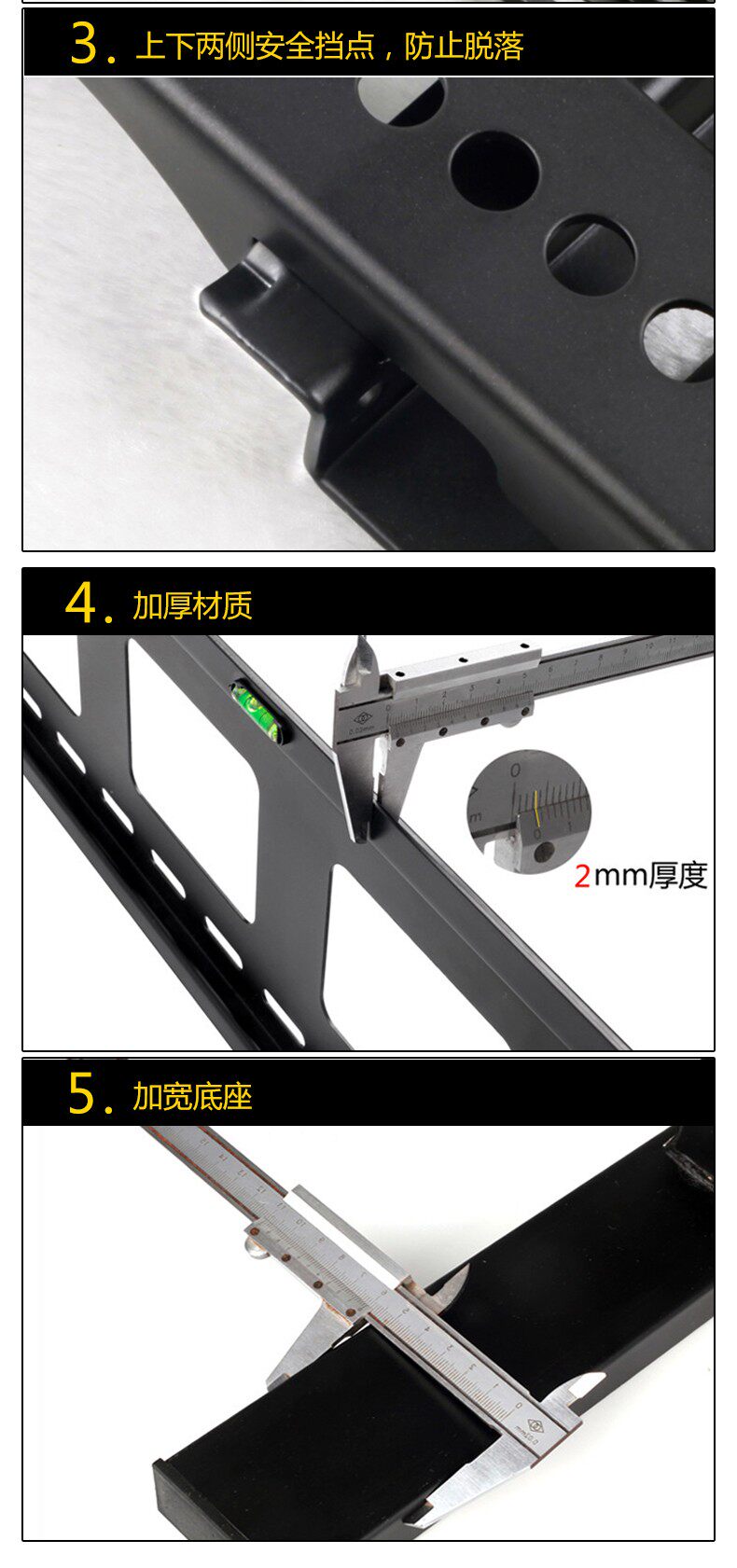 3. 上下两侧安全挡点，防止脱落

4. 加厚材质

2mm厚度

5. 加宽底座