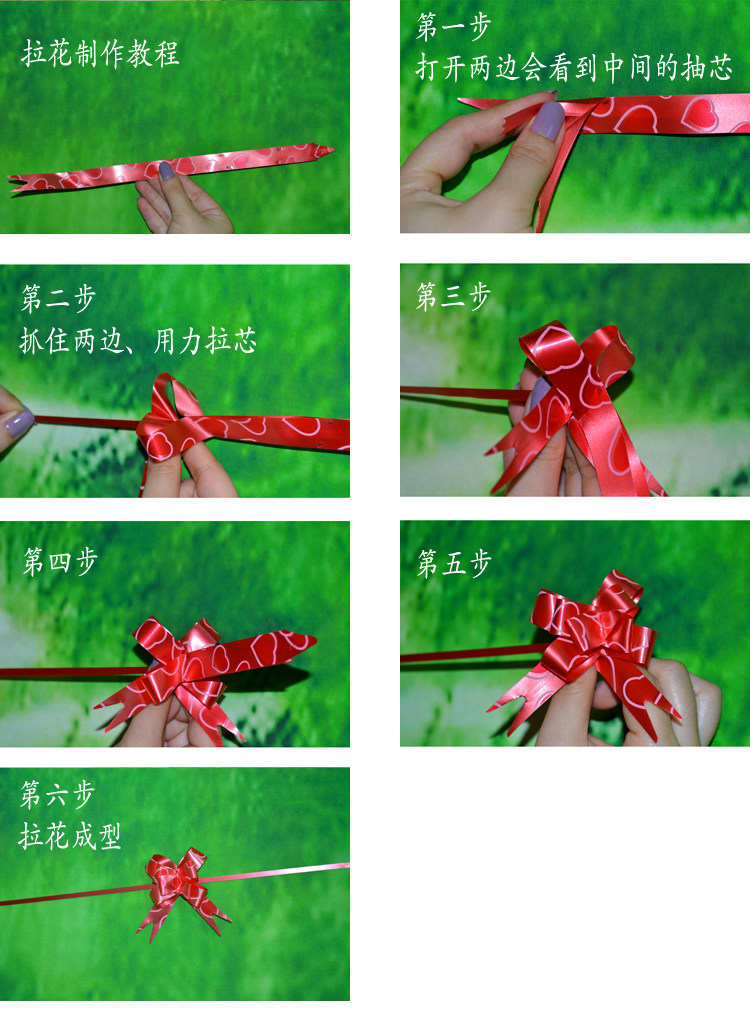 拉花制作教程

第一步
打开两边会看到中间的抽芯

第二步
抓住两边、用力拉芯

第三步

第四步

第五步

第六步
拉花成型