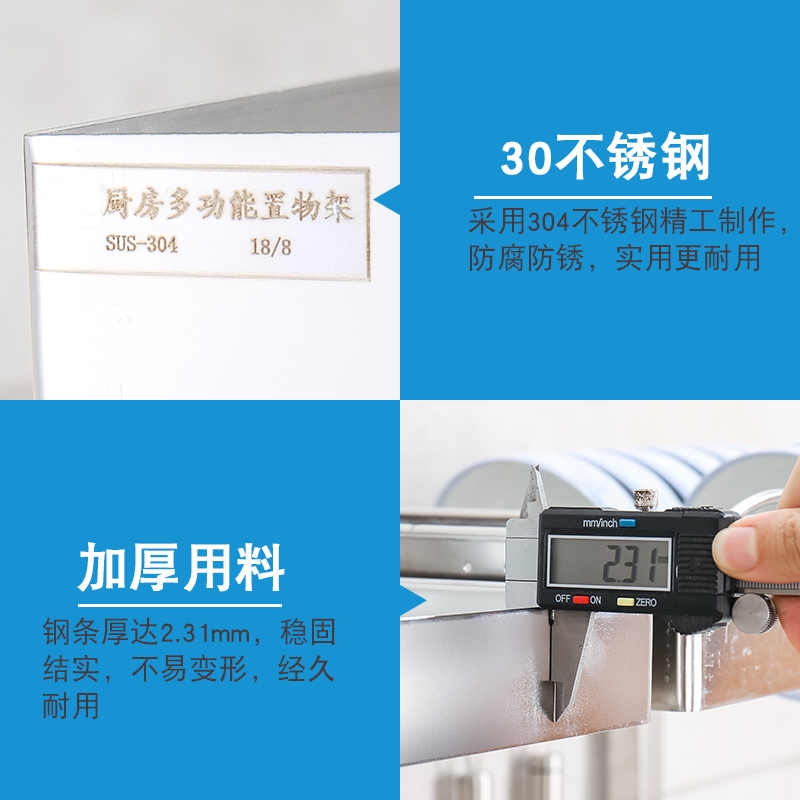 厨房多功能置物架
SUS-304 18/8

30不锈钢
采用304不锈钢精工制作，防腐防锈，实用更耐用

加厚用料
钢条厚达2.31mm，稳固结实，不易变形，经久耐用

mm/inch
2.31
OFF ON ZERO