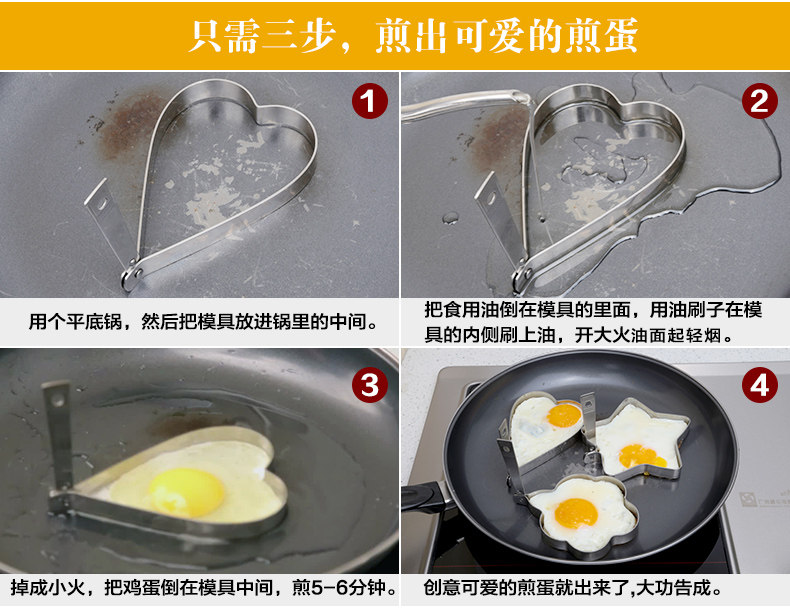 只需三步，煎出可爱的煎蛋

1

用个平底锅，然后把模具放进锅里的中间。

2

把食用油倒在模具的里面，用油刷子在模具的内侧刷上油，开大火油面起轻烟。

3

掉成小火，把鸡蛋倒在模具中间，煎5-6分钟。

4

创意可爱的煎蛋就出来了,大功告成。