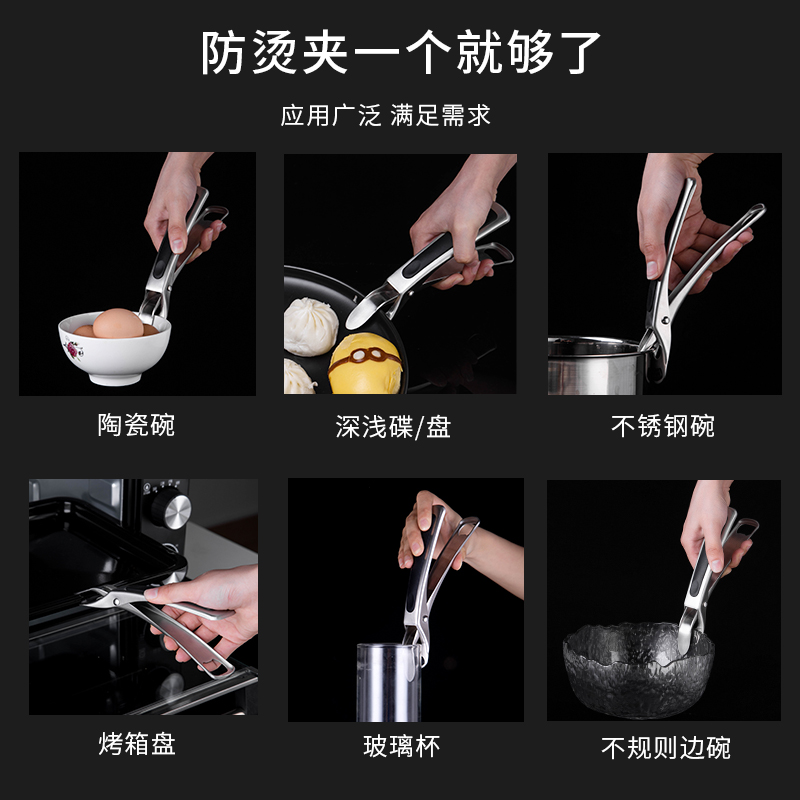 防烫夹一个就够了

应用广泛 满足需求

陶瓷碗

深浅碟/盘

不锈钢碗

烤箱盘

玻璃杯

不规则边碗