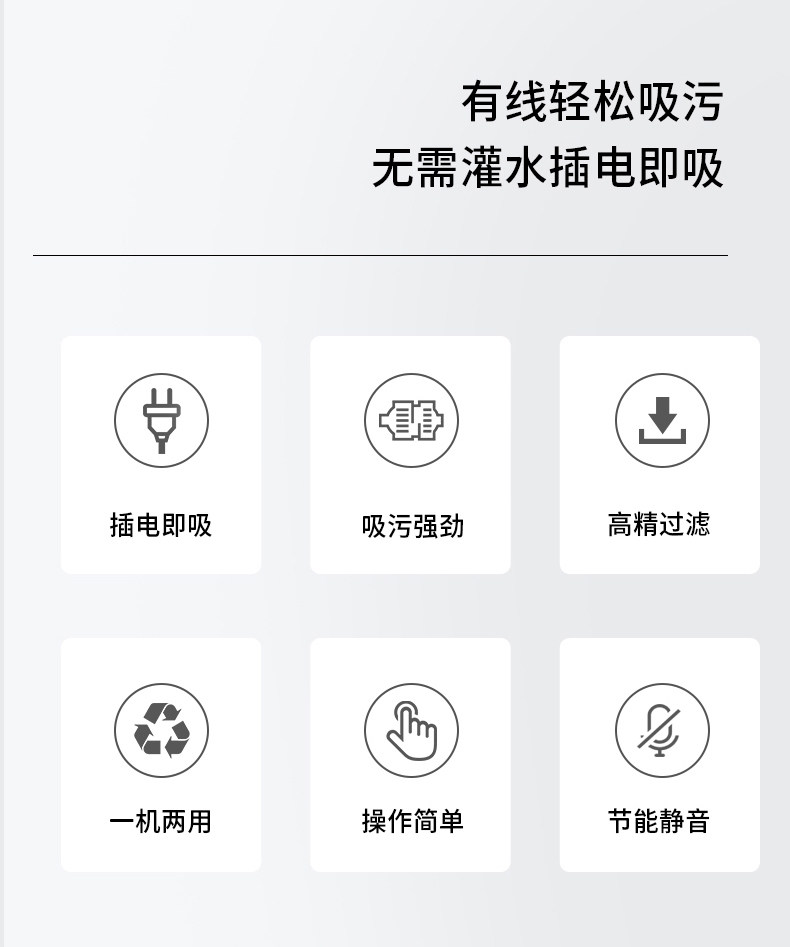 有线轻松吸污
无需灌水插电即吸

插电即吸

吸污强劲

高精过滤

一机两用

操作简单

节能静音