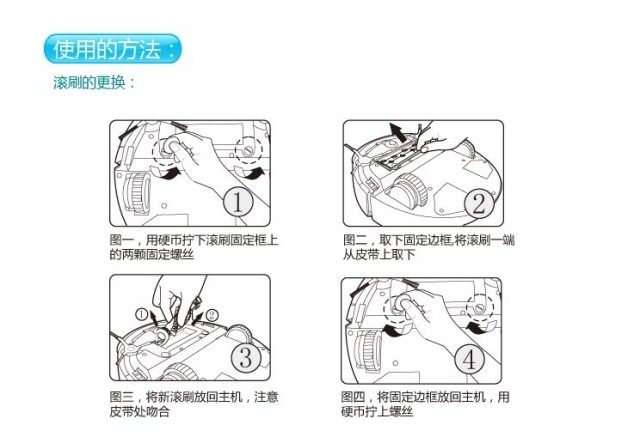 使用的方法：

滚刷的更换：

①

图一，用硬币拧下滚刷固定框上的两颗固定螺丝

②

图二，取下固定边框,将滚刷一端从皮带上取下

①

②

③

图三，将新滚刷放回主机，注意皮带处吻合

④

图四，将固定边框放回主机，用硬币拧上螺丝