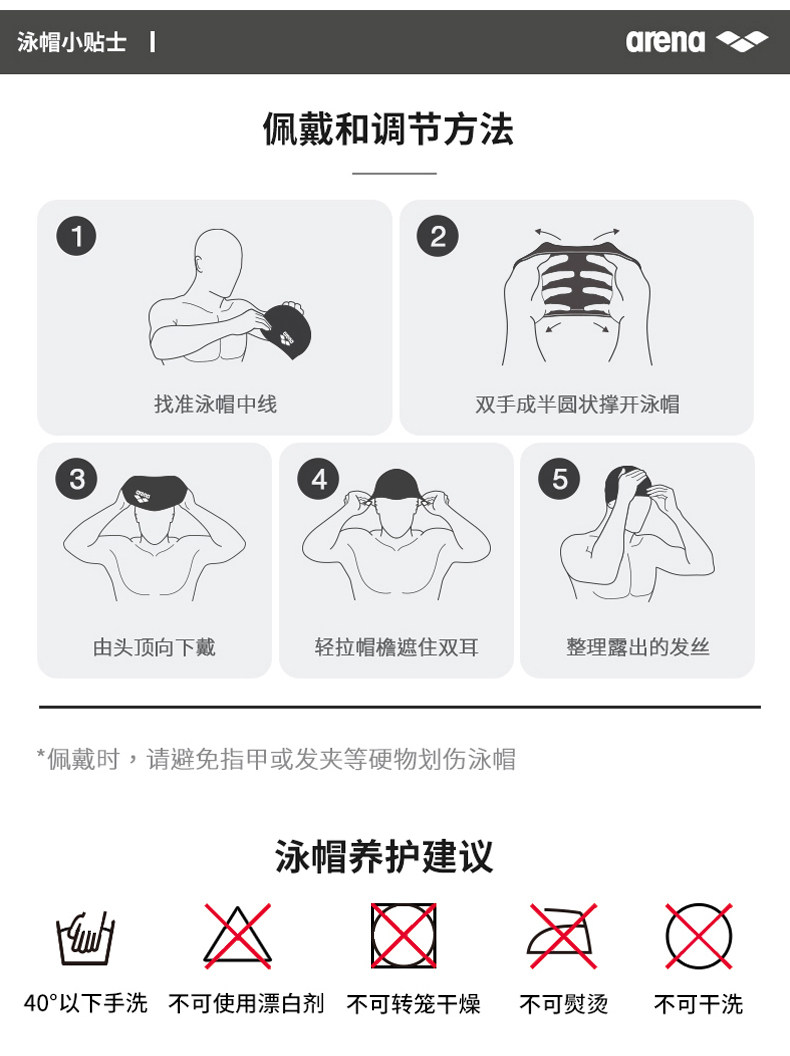 泳帽小贴士 |

arena

佩戴和调节方法

1
找准泳帽中线

2
双手成半圆状撑开泳帽

3
由头顶向下戴

4
轻拉帽檐遮住双耳

5
整理露出的发丝

*佩戴时，请避免指甲或发夹等硬物划伤泳帽

泳帽养护建议

40°以下手洗

不可使用漂白剂

不可转笼干燥

不可熨烫

不可干洗