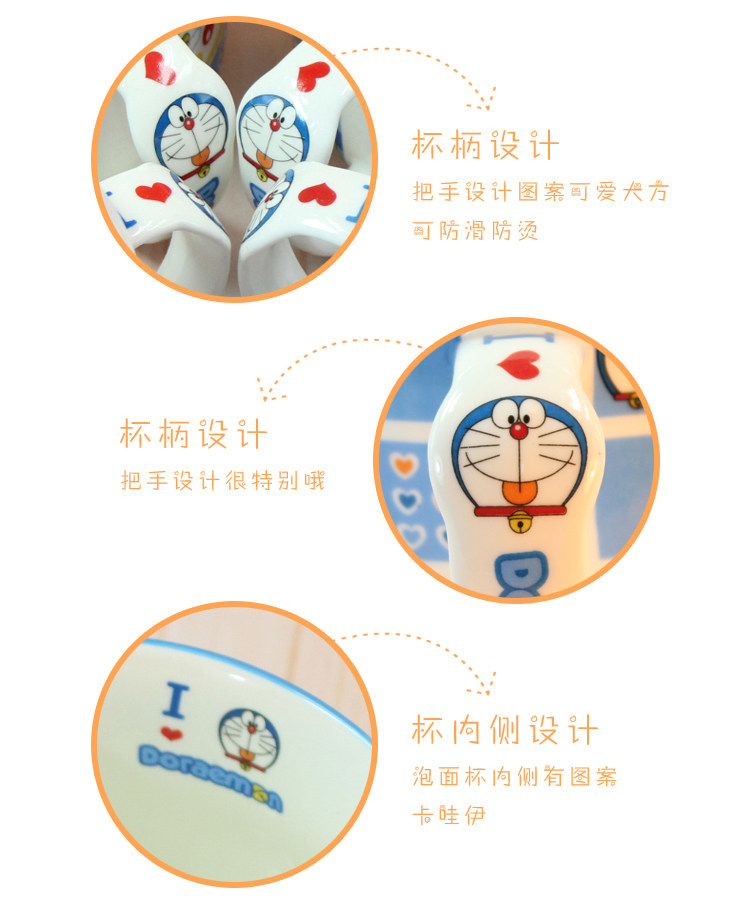 杯柄设计
把手设计图案可爱大方
可防滑防烫

杯柄设计
把手设计很特别哦

I
Doraemon

杯内侧设计
泡面杯内侧有图案
卡哇伊