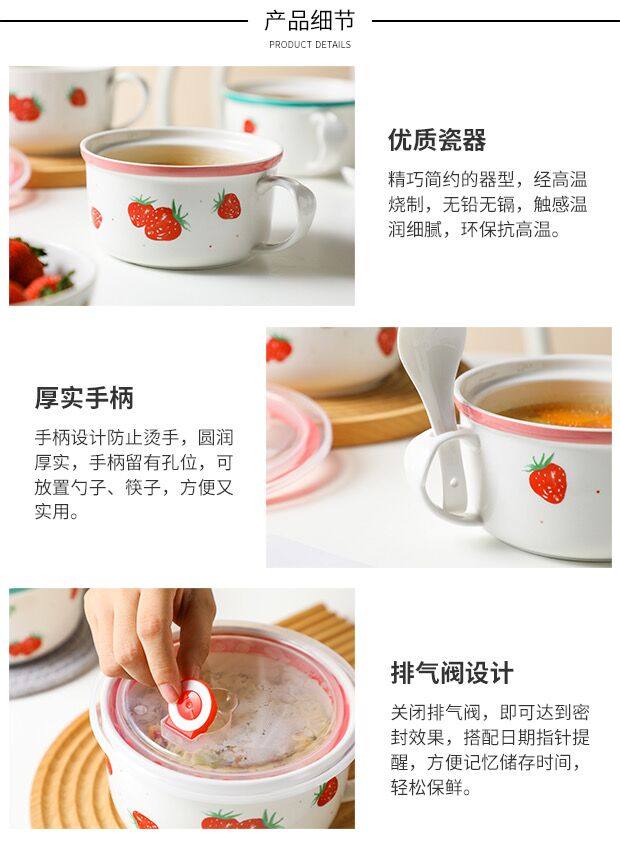 产品细节
PRODUCT DETAILS

优质瓷器

精巧简约的器型，经高温烧制，无铅无镉，触感温润细腻，环保抗高温。

厚实手柄

手柄设计防止烫手，圆润厚实，手柄留有孔位，可放置勺子、筷子，方便又实用。

排气阀设计

关闭排气阀，即可达到密封效果，搭配日期指针提醒，方便记忆储存时间，轻松保鲜。