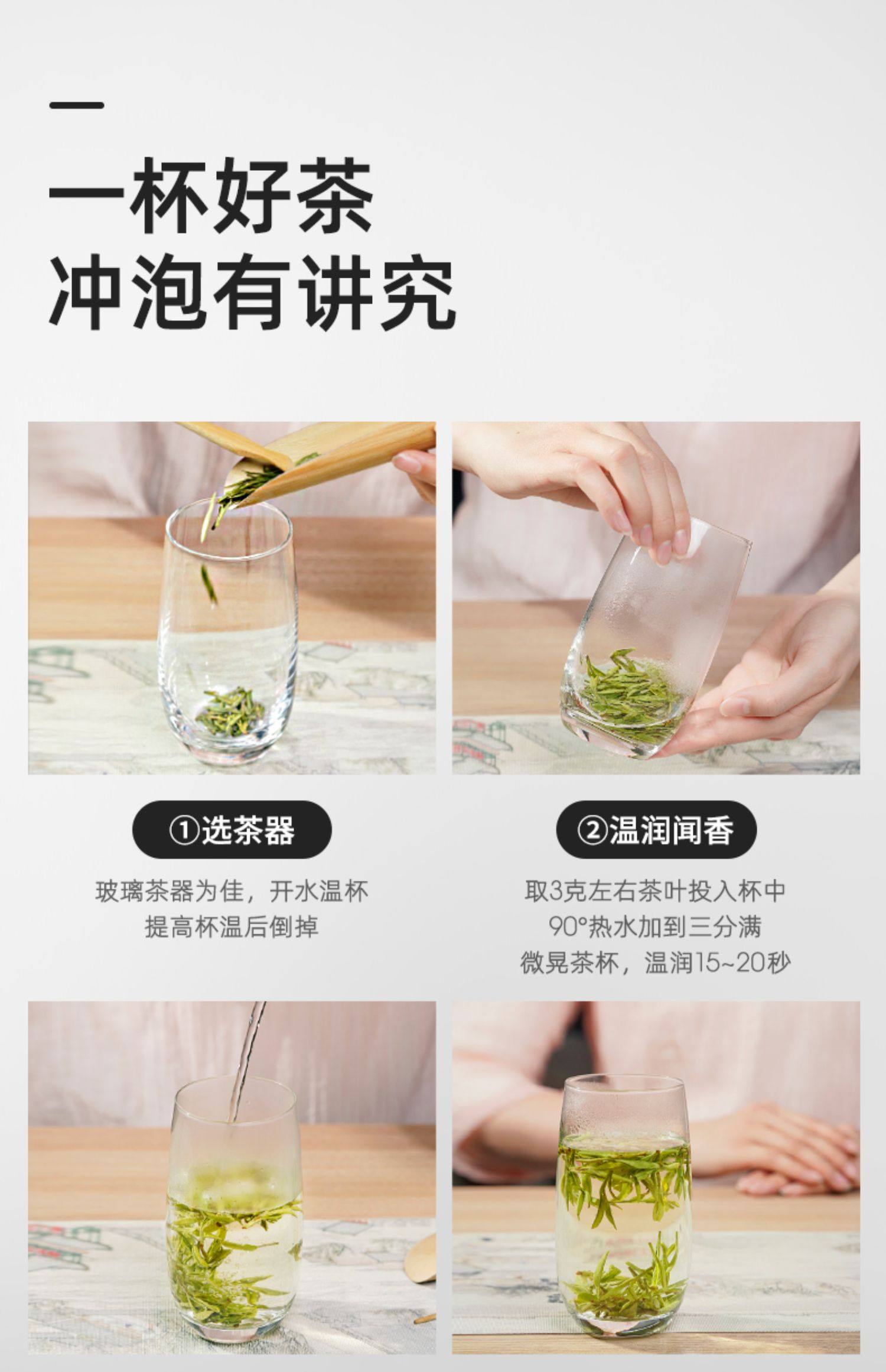 一杯好茶
冲泡有讲究

①选茶器

玻璃茶器为佳，开水温杯
提高杯温后倒掉

②温润闻香

取3克左右茶叶投入杯中
90°热水加到三分满
微晃茶杯，温润15~20秒