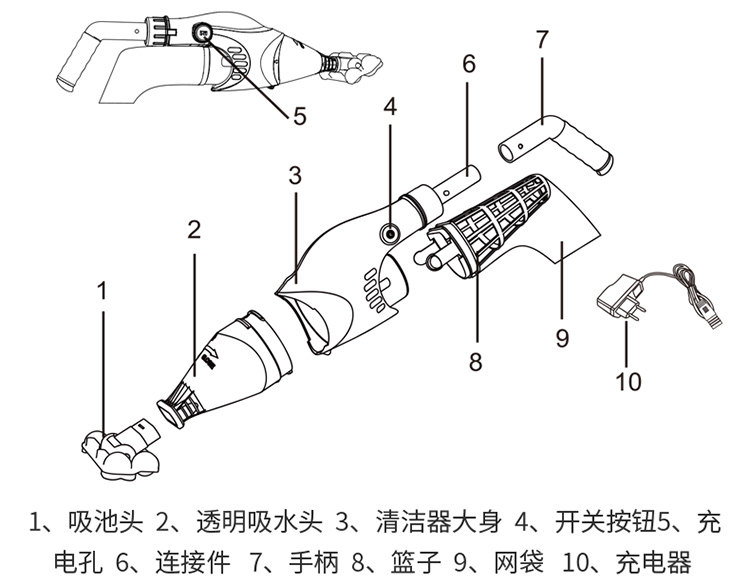 5

7

6

4

3

2

1

9

8

10

1、吸池头 2、透明吸水头 3、清洁器大身 4、开关按钮5、充电孔 6、连接件 7、手柄 8、篮子 9、网袋 10、充电器