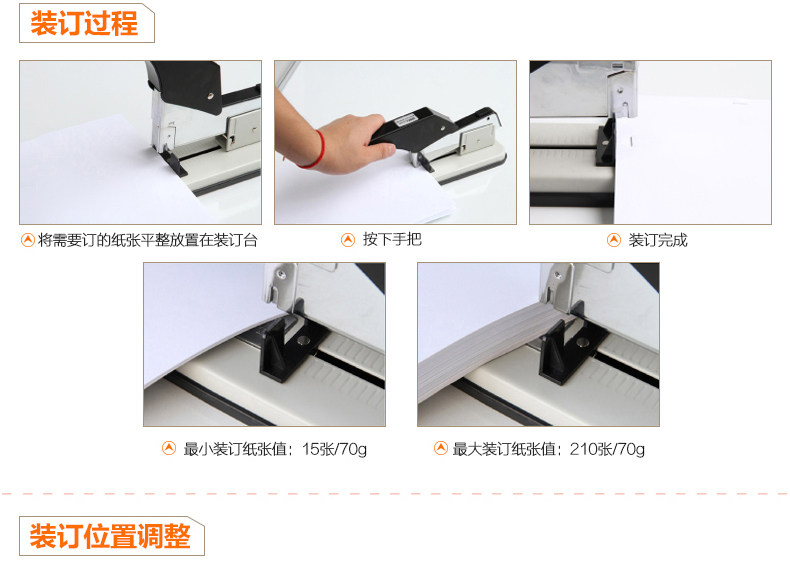 装订过程

将需要订的纸张平整放置在装订台

按下手把

装订完成

最小装订纸张值：15张/70g

最大装订纸张值：210张/70g

装订位置调整