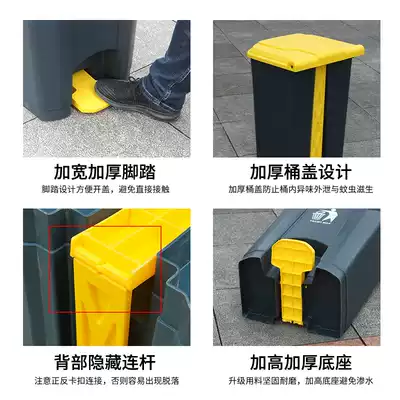 加宽加厚脚踏
脚踏设计方便开盖，避免直接接触

加厚桶盖设计
加厚桶盖防止桶内异味外泄与蚊虫滋生

背部隐藏连杆
注意正反卡扣连接，否则容易出现脱落

加高加厚底座
升级用料坚固耐磨，加高底座避免渗水