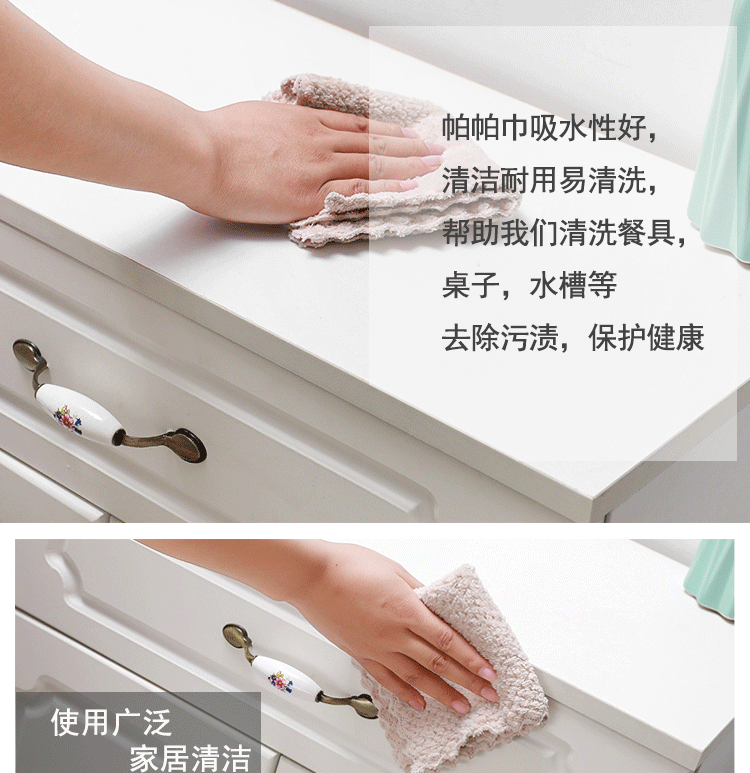 帕帕巾吸水性好，
清洁耐用易清洗，
帮助我们清洗餐具，
桌子，水槽等
去除污渍，保护健康

使用广泛
家居清洁