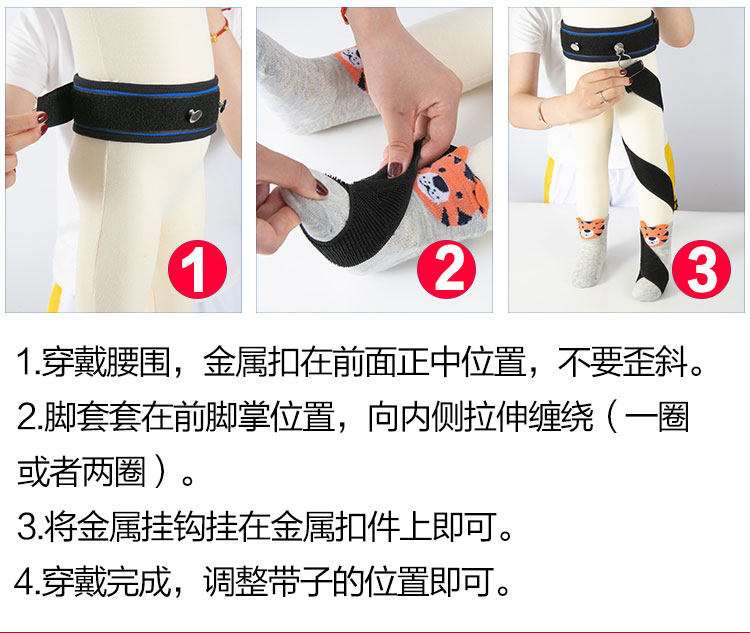 1

2

3

1.穿戴腰围，金属扣在前面正中位置，不要歪斜。

2.脚套套在前脚掌位置，向内侧拉伸缠绕（一圈或者两圈）。

3.将金属挂钩挂在金属扣件上即可。

4.穿戴完成，调整带子的位置即可。