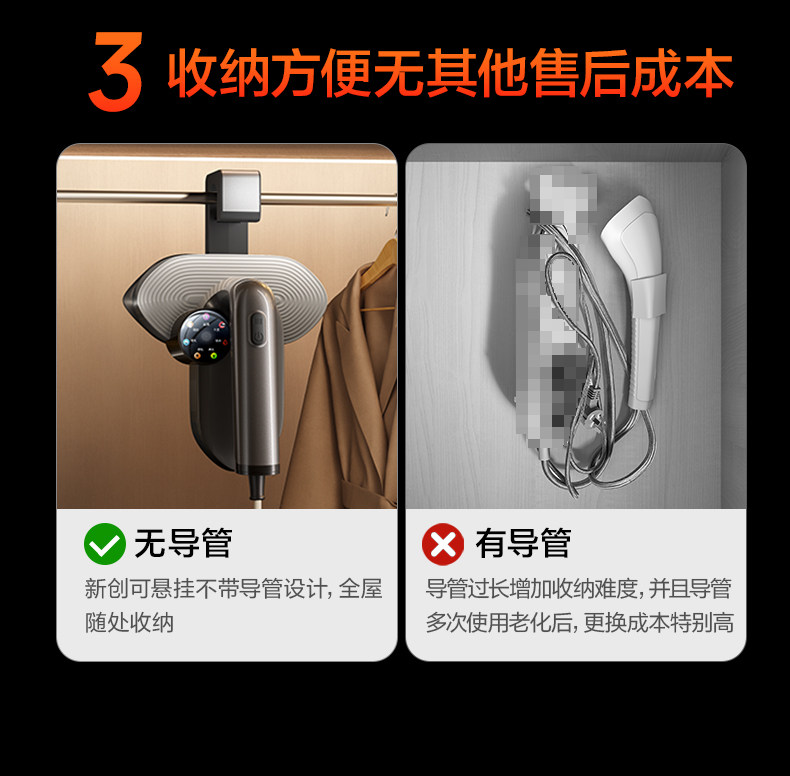 3 收纳方便无其他售后成本

无导管

新创可悬挂不带导管设计, 全屋随处收纳

有导管

导管过长增加收纳难度, 并且导管多次使用老化后, 更换成本特别高