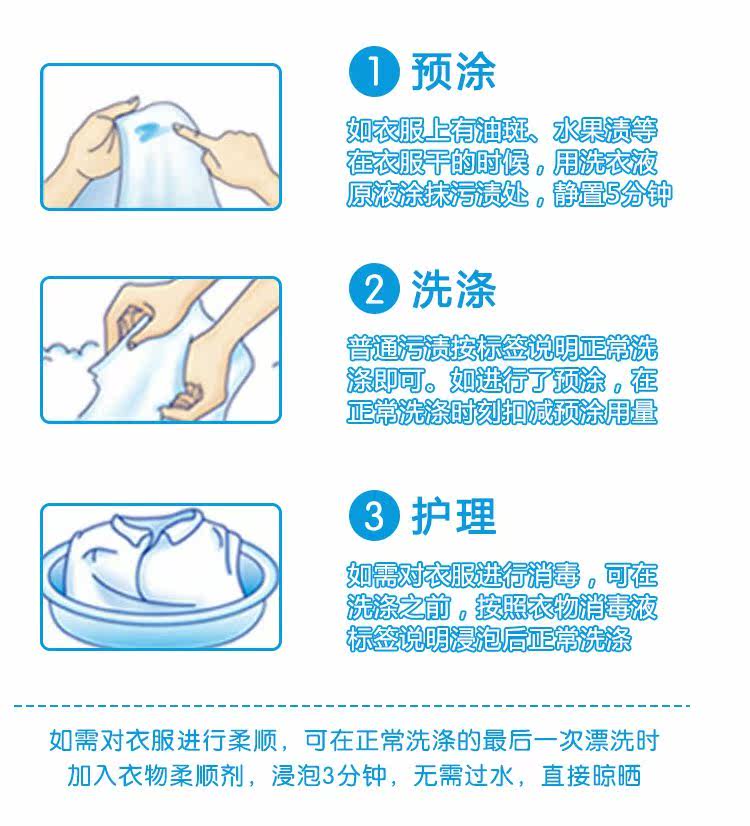 1 预涂

如衣服上有油斑、水果渍等在衣服干的时候，用洗衣液原液涂抹污渍处，静置5分钟

2 洗涤

普通污渍按标签说明正常洗涤即可。如进行了预涂，在正常洗涤时刻扣减预涂用量

3 护理

如需对衣服进行消毒，可在洗涤之前，按照衣物消毒液标签说明浸泡后正常洗涤

如需对衣服进行柔顺，可在正常洗涤的最后一次漂洗时加入衣物柔顺剂，浸泡3分钟，无需过水，直接晾晒