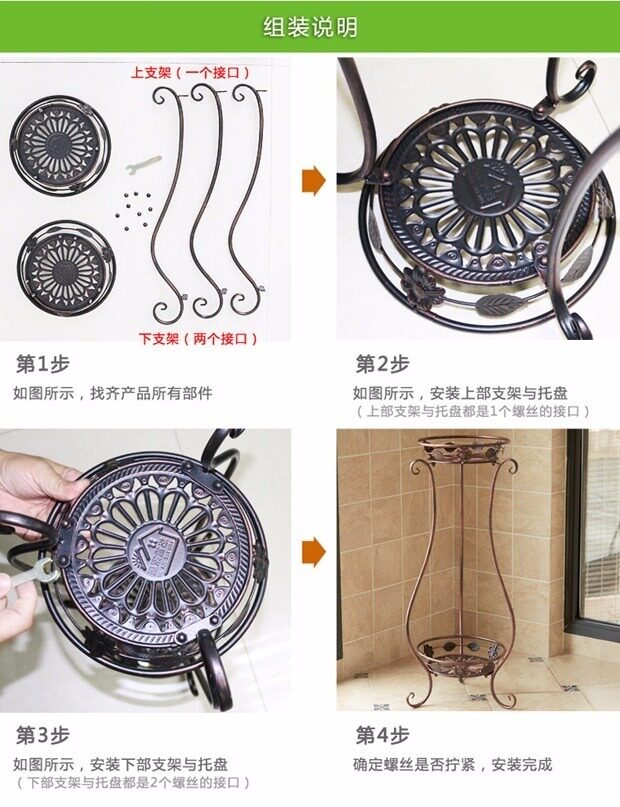 组装说明

上支架（一个接口）

下支架（两个接口）

第1步

如图所示，找齐产品所有部件

第2步

如图所示，安装上部支架与托盘
（上部支架与托盘都是1个螺丝的接口）

第3步

如图所示，安装下部支架与托盘
（下部支架与托盘都是2个螺丝的接口）

第4步

确定螺丝是否拧紧，安装完成