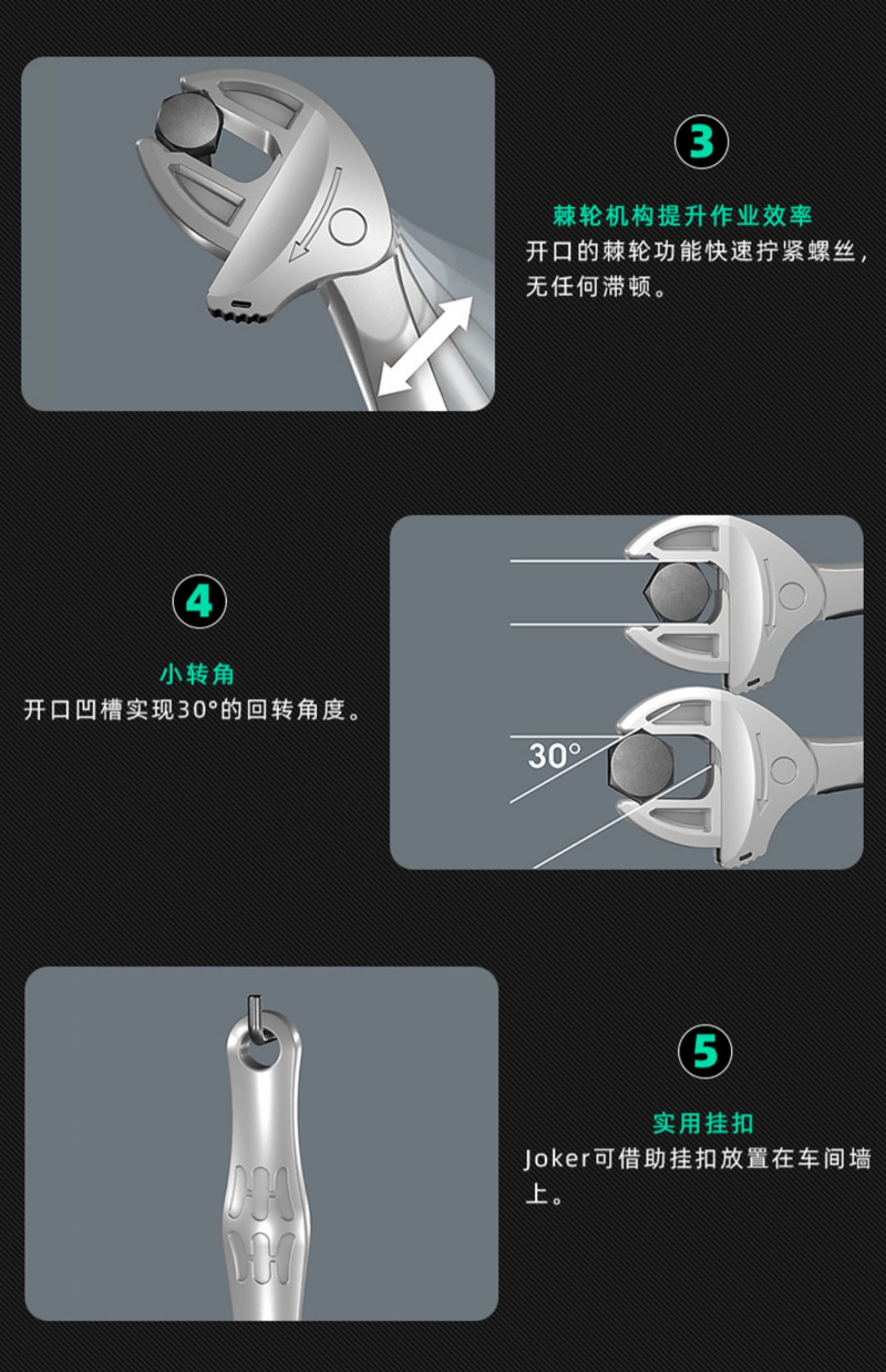 3

棘轮机构提升作业效率

开口的棘轮功能快速拧紧螺丝，无任何滞顿。

4

小转角

开口凹槽实现30°的回转角度。

30°

5

实用挂扣

Joker可借助挂扣放置在车间墙上。