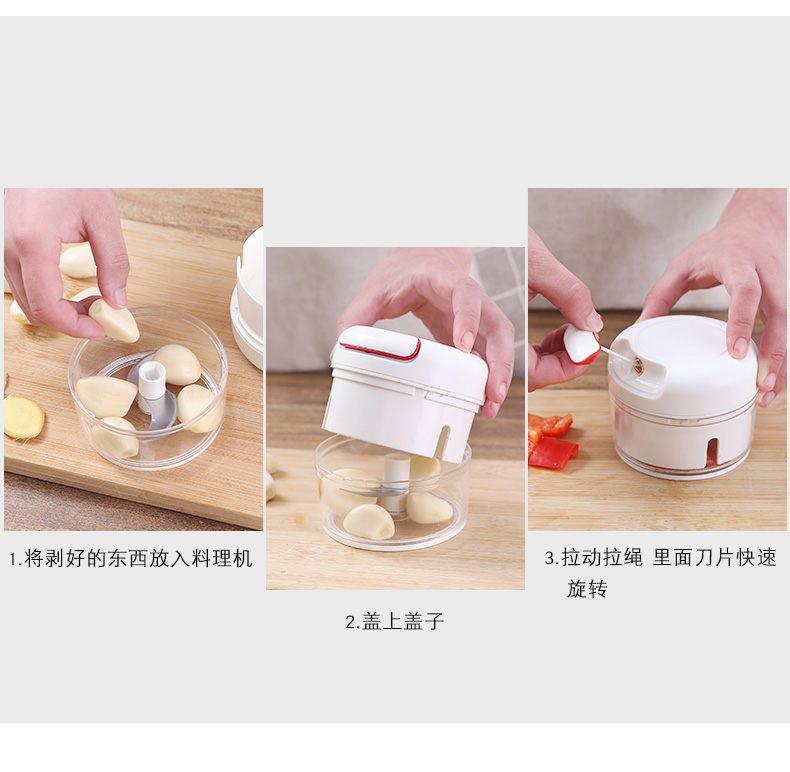 1.将剥好的东西放入料理机

2.盖上盖子

3.拉动拉绳 里面刀片快速旋转