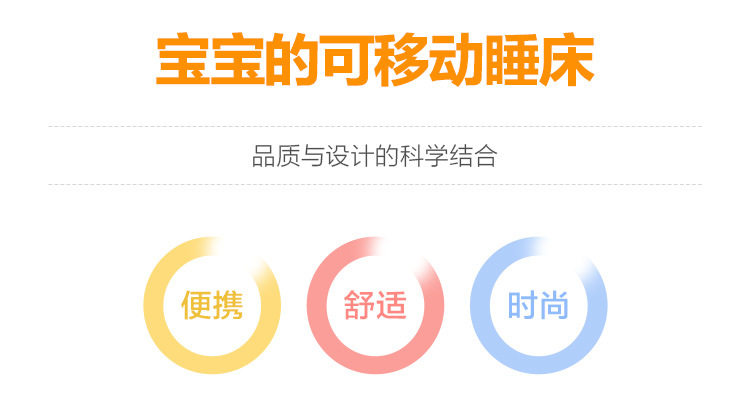 宝宝的可移动睡床

品质与设计的科学结合

便携

舒适

时尚