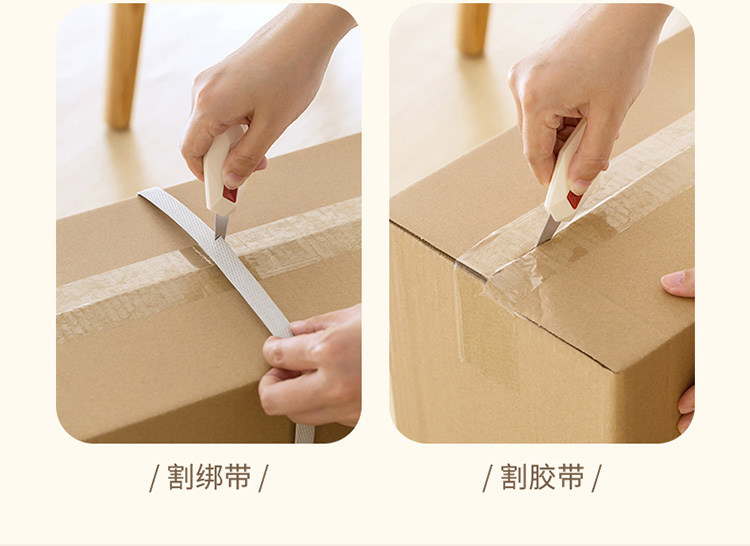 / 割绑带 /

/ 割胶带 /