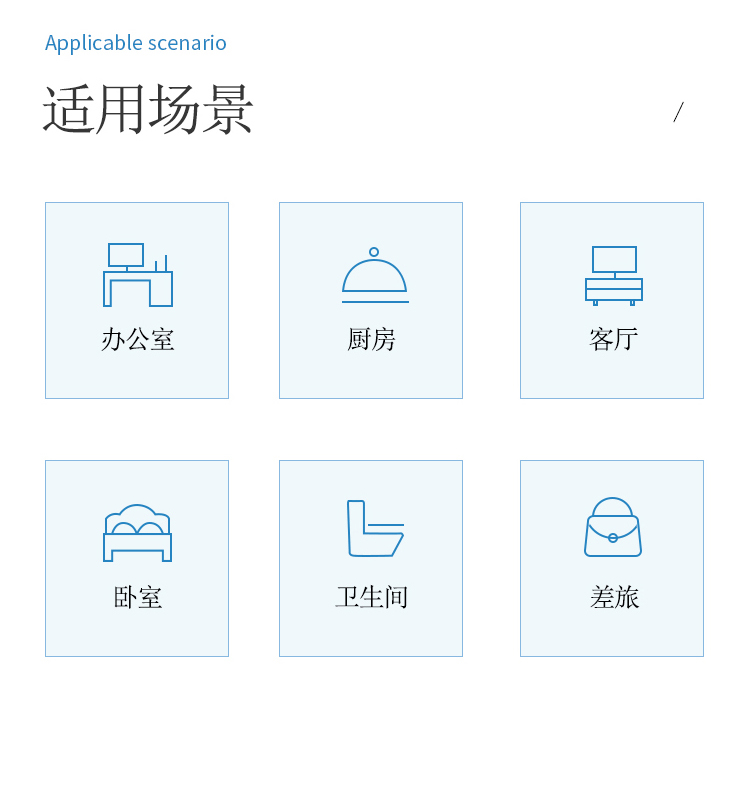 Applicable scenario

适用场景

/

办公室

厨房

客厅

卧室

卫生间

差旅