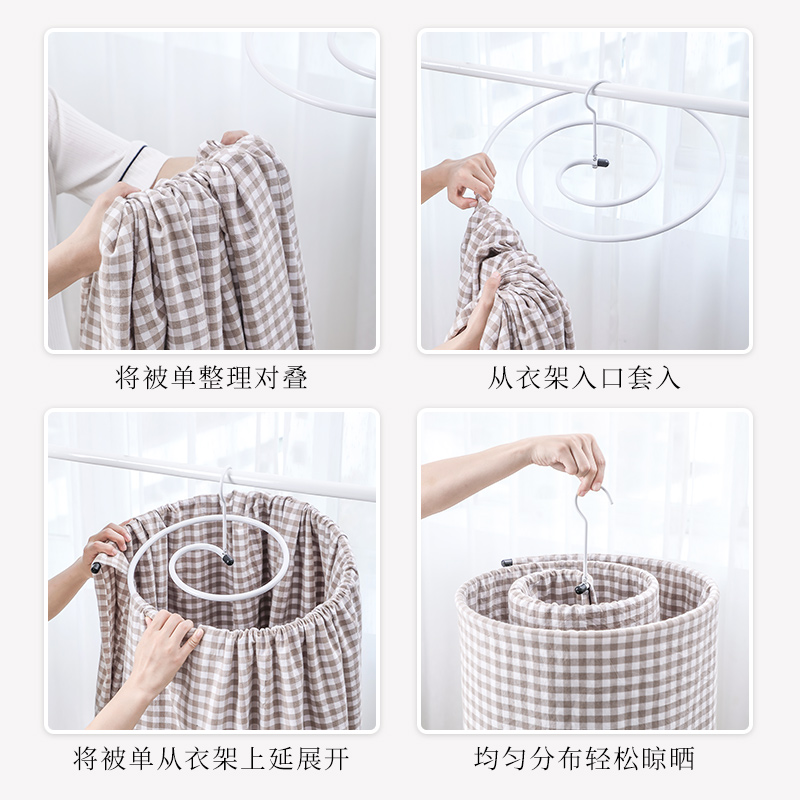 将被单整理对叠

从衣架入口套入

将被单从衣架上延展开

均匀分布轻松晾晒