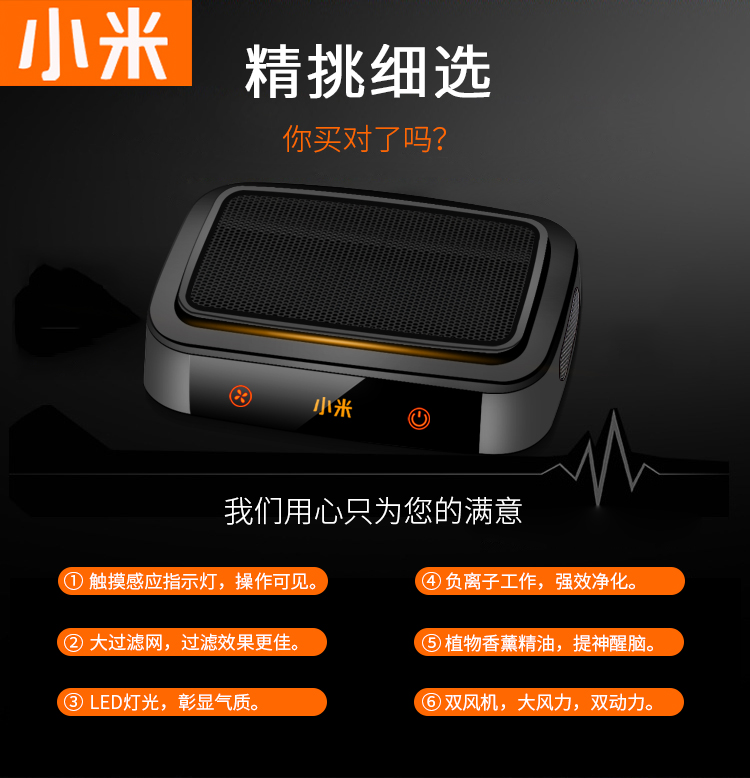 小米

精挑细选

你买对了吗?

小米

我们用心只为您的满意

① 触摸感应指示灯，操作可见。

② 大过滤网，过滤效果更佳。

③ LED灯光，彰显气质。

④ 负离子工作，强效净化。

⑤ 植物香薰精油，提神醒脑。

⑥ 双风机，大风力，双动力。